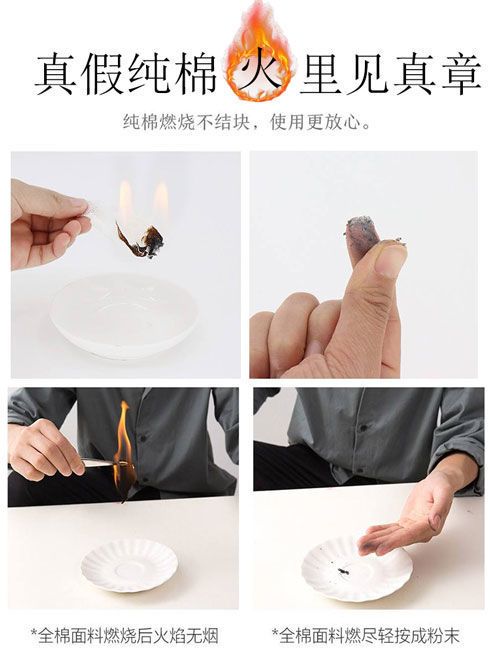 真假纯棉火里见真章

纯棉燃烧不结块，使用更放心。

*全棉面料燃烧后火焰无烟

*全棉面料燃尽轻按成粉末