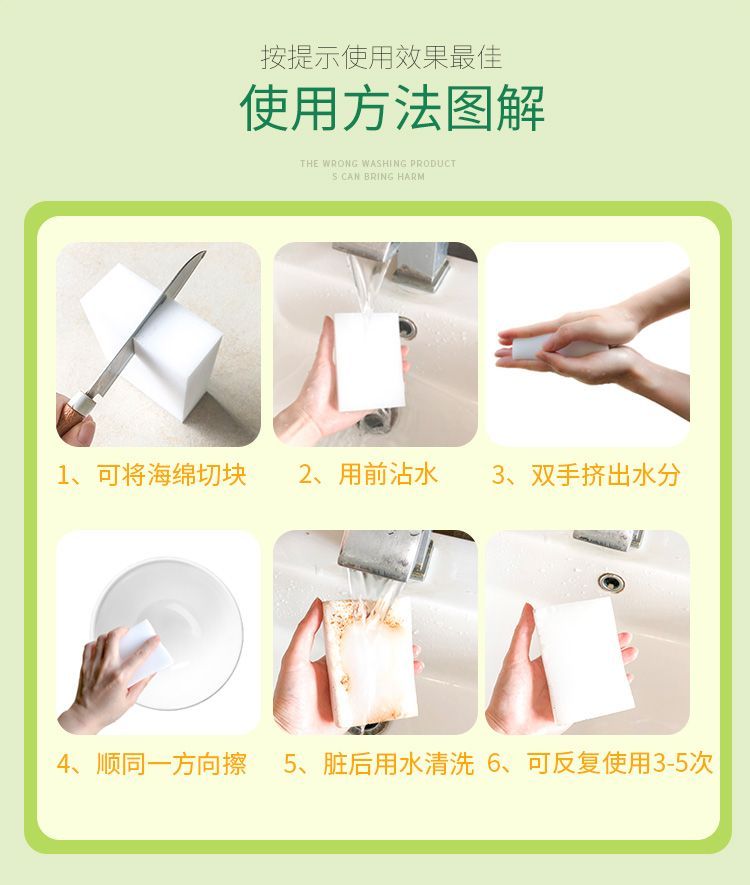 按提示使用效果最佳

使用方法图解

THE WRONG WASHING PRODUCT
S CAN BRING HARM

1、可将海绵切块

2、用前沾水

3、双手挤出水分

4、顺同一方向擦

5、脏后用水清洗

6、可反复使用3-5次