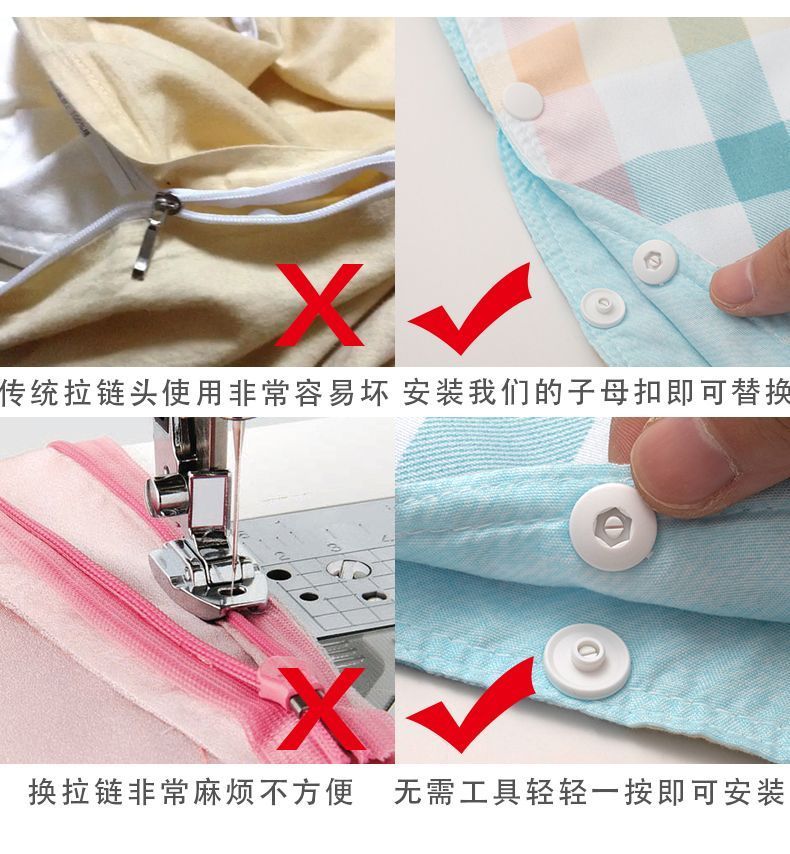 传统拉链头使用非常容易坏 安装我们的子母扣即可替换

换拉链非常麻烦不方便 无需工具轻轻一按即可安装