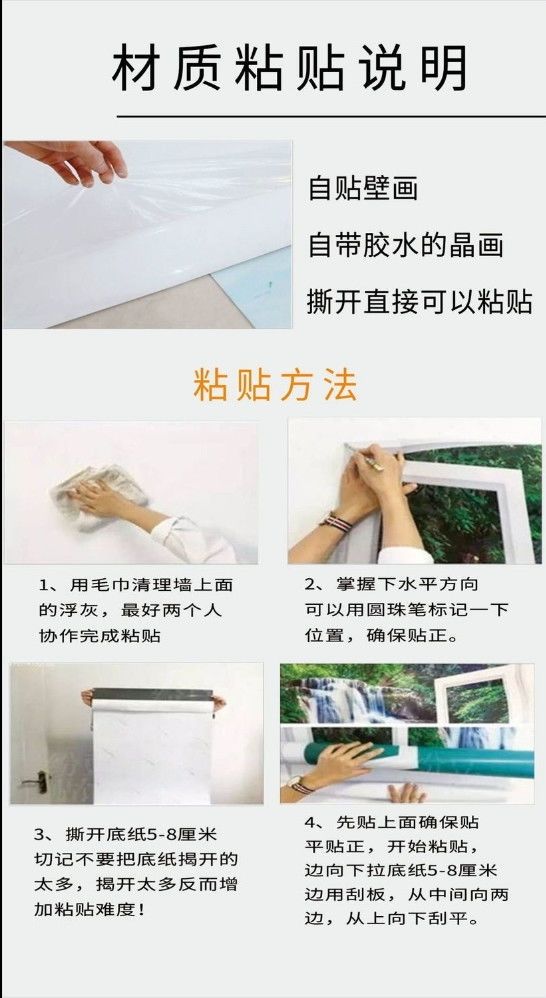 材质粘贴说明

自贴壁画

自带胶水的晶画

撕开直接可以粘贴

粘贴方法

1、用毛巾清理墙上面的浮灰，最好两个人协作完成粘贴

2、掌握下水平方向可以用圆珠笔标记一下位置，确保贴正。

3、撕开底纸5-8厘米切记不要把底纸揭开的太多，揭开太多反而增加粘贴难度！

4、先贴上面确保贴平贴正，开始粘贴，边向下拉底纸5-8厘米边用刮板，从中间向两边，从上向下刮平。