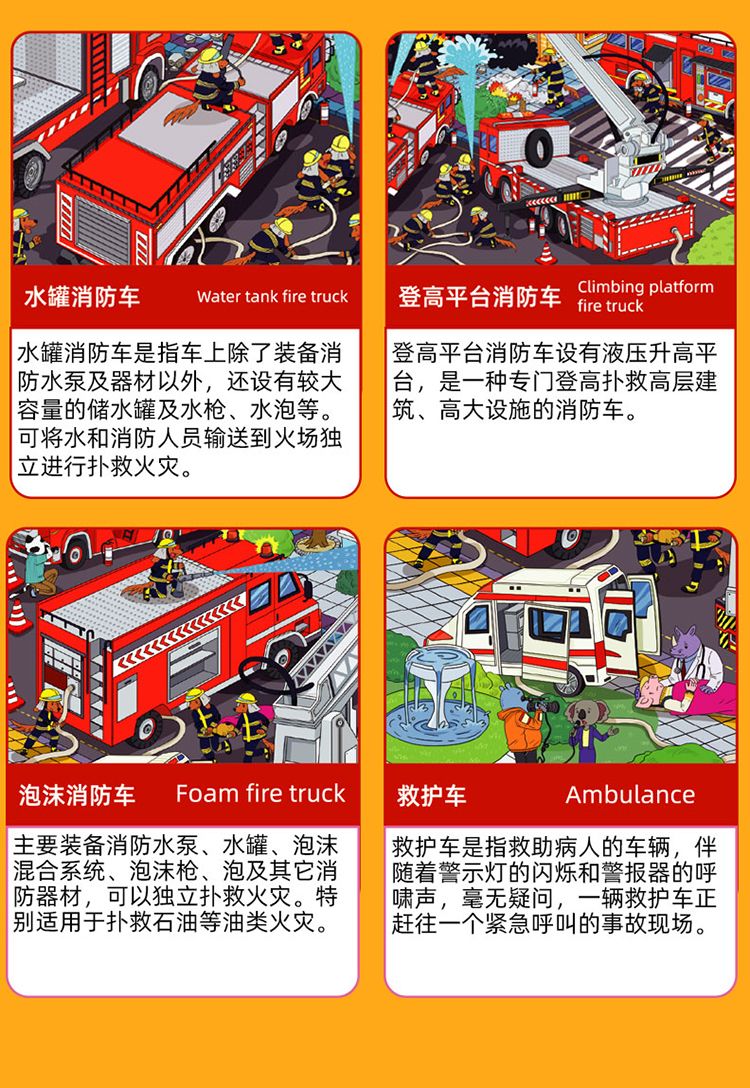 水罐消防车 Water tank fire truck

水罐消防车是指车上除了装备消防水泵及器材以外，还设有较大容量的储水罐及水枪、水泡等。可将水和消防人员输送到火场独立进行扑救火灾。

登高平台消防车 Climbing platform fire truck

登高平台消防车设有液压升高平台，是一种专门登高扑救高层建筑、高大设施的消防车。

泡沫消防车 Foam fire truck

主要装备消防水泵、水罐、泡沫混合系统、泡沫枪、泡及其它消防器材，可以独立扑救火灾。特别适用于扑救石油等油类火灾。

救护车 Ambulance

救护车是指救助病人的车辆，伴随着警示灯的闪烁和警报器的呼啸声，毫无疑问，一辆救护车正赶往一个紧急呼叫的事故现场。