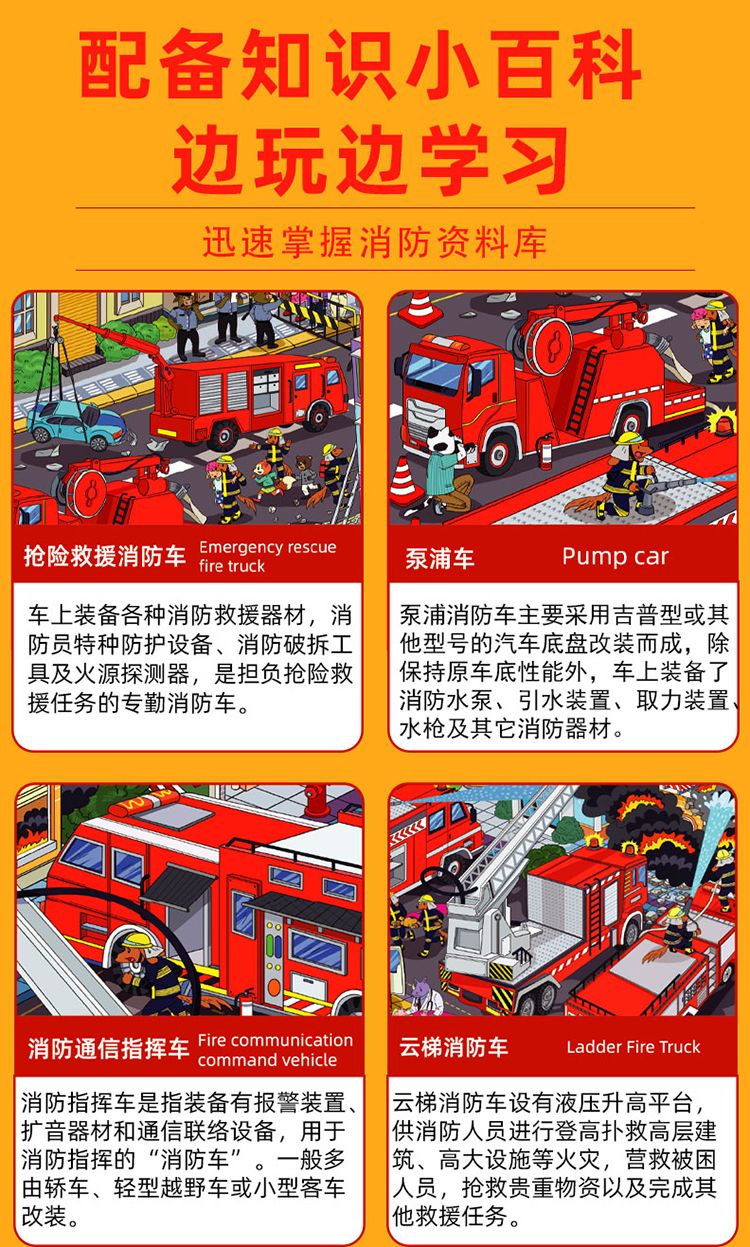 配备知识小百科
边玩边学习

迅速掌握消防资料库

抢险救援消防车 Emergency rescue fire truck

车上装备各种消防救援器材，消防员特种防护设备、消防破拆工具及火源探测器，是担负抢险救援任务的专勤消防车。

泵浦车 Pump car

泵浦消防车主要采用吉普型或其他型号的汽车底盘改装而成，除保持原车底性能外，车上装备了消防水泵、引水装置、取力装置、水枪及其它消防器材。

消防通信指挥车 Fire communication command vehicle

消防指挥车是指装备有报警装置、扩音器材和通信联络设备，用于消防指挥的“消防车”。一般多由轿车、轻型越野车或小型客车改装。

云梯消防车 Ladder Fire Truck

云梯消防车设有液压升高平台，供消防人员进行登高扑救高层建筑、高大设施等火灾，营救被困人员，抢救贵重物资以及完成其他救援任务。