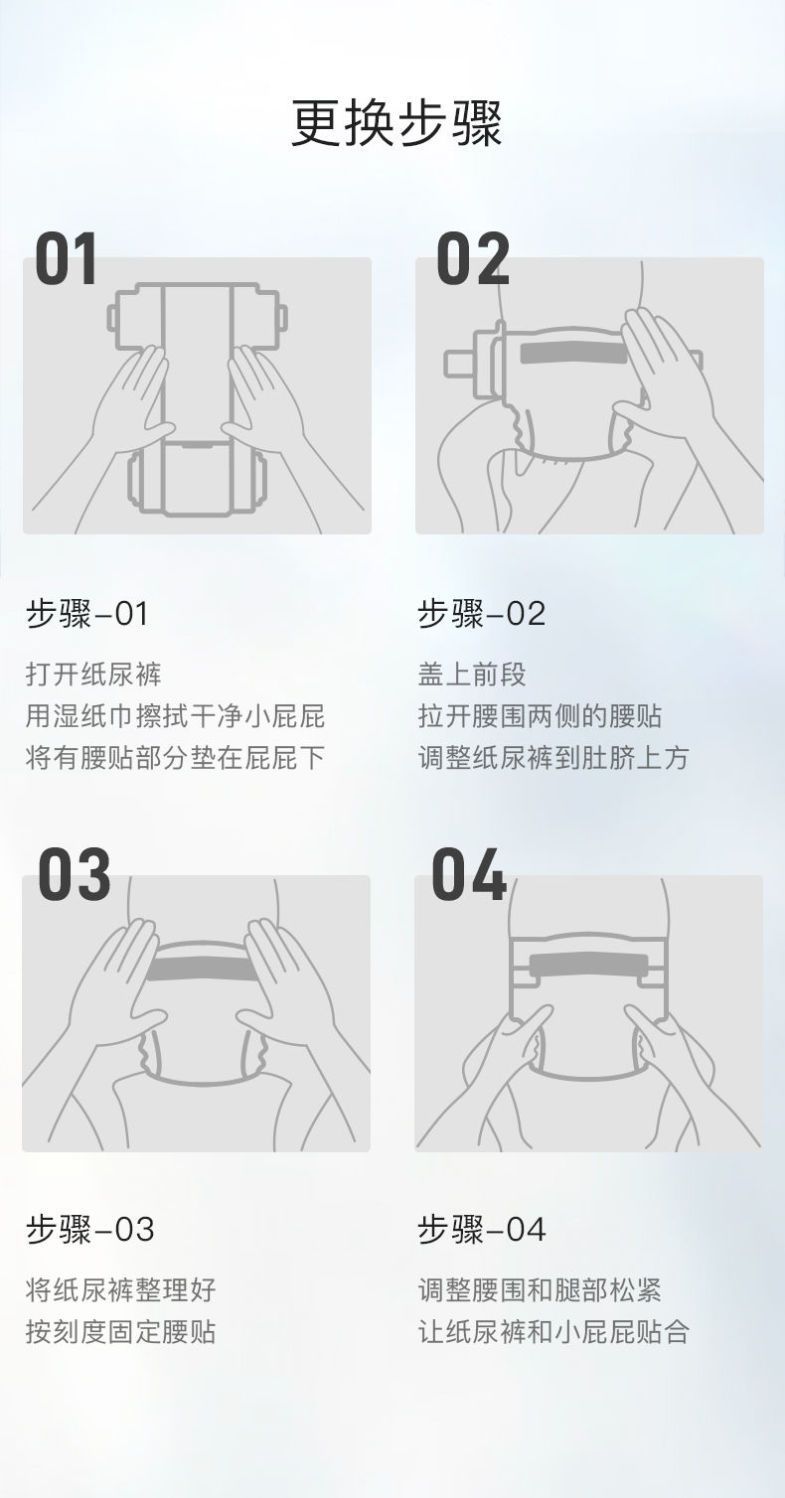 更换步骤

01

步骤-01

打开纸尿裤
用湿纸巾擦拭干净小屁屁
将有腰贴部分垫在屁屁下

02

步骤-02

盖上前段
拉开腰围两侧的腰贴
调整纸尿裤到肚脐上方

03

步骤-03

将纸尿裤整理好
按刻度固定腰贴

04

步骤-04

调整腰围和腿部松紧
让纸尿裤和小屁屁贴合