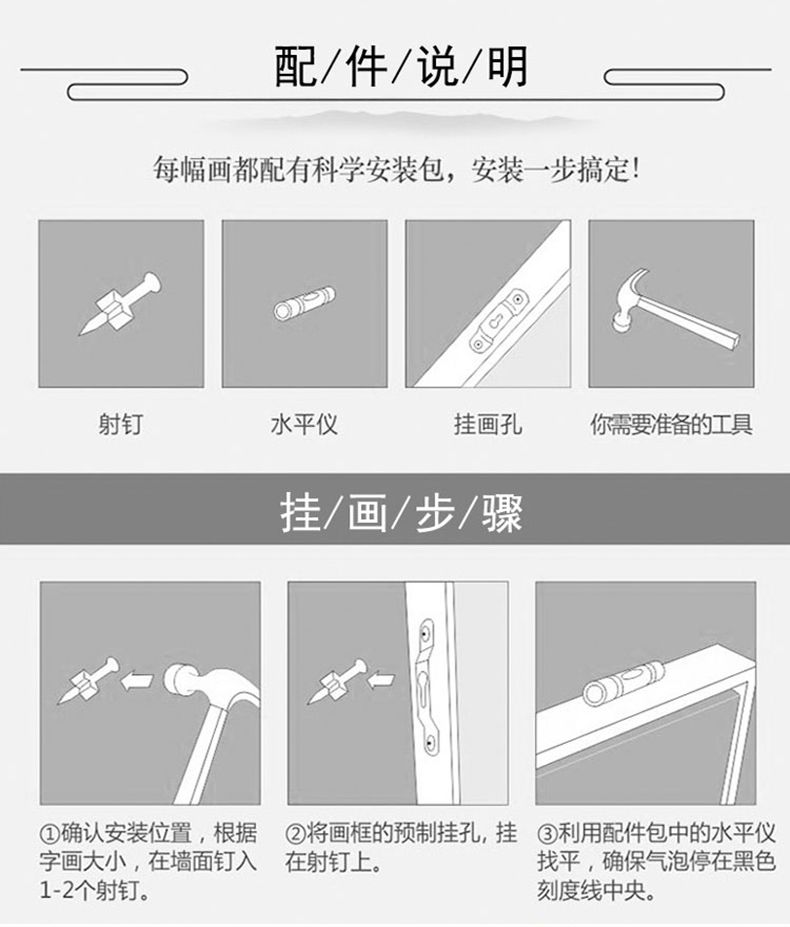 配/件/说/明

每幅画都配有科学安装包，安装一步搞定!

射钉

水平仪

挂画孔

你需要准备的工具

挂/画/步/骤

①确认安装位置，根据字画大小，在墙面钉入1-2个射钉。

②将画框的预制挂孔，挂在射钉上。

③利用配件包中的水平仪找平，确保气泡停在黑色刻度线中央。