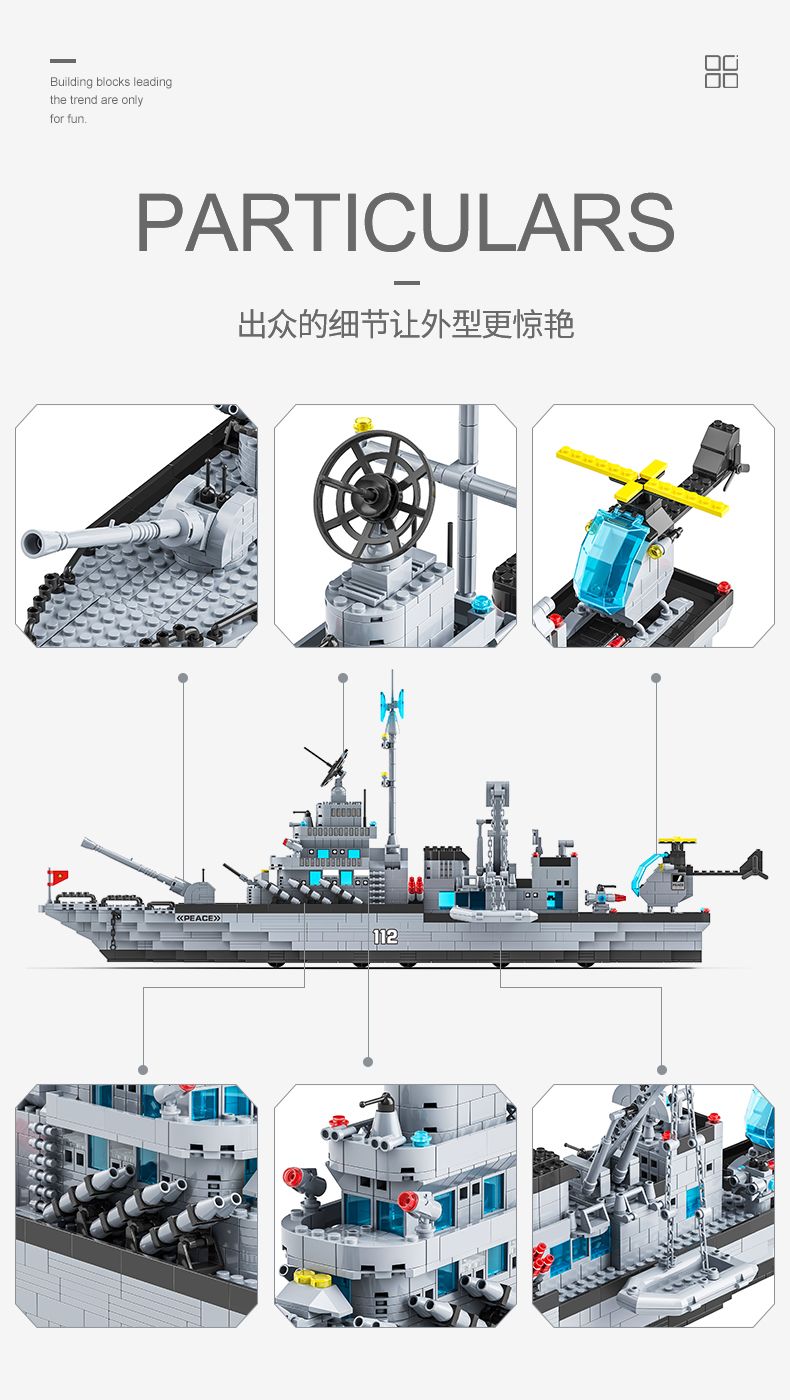 Building blocks leading the trend are only for fun.

PARTICULARS

出众的细节让外型更惊艳

«PEACE»

112