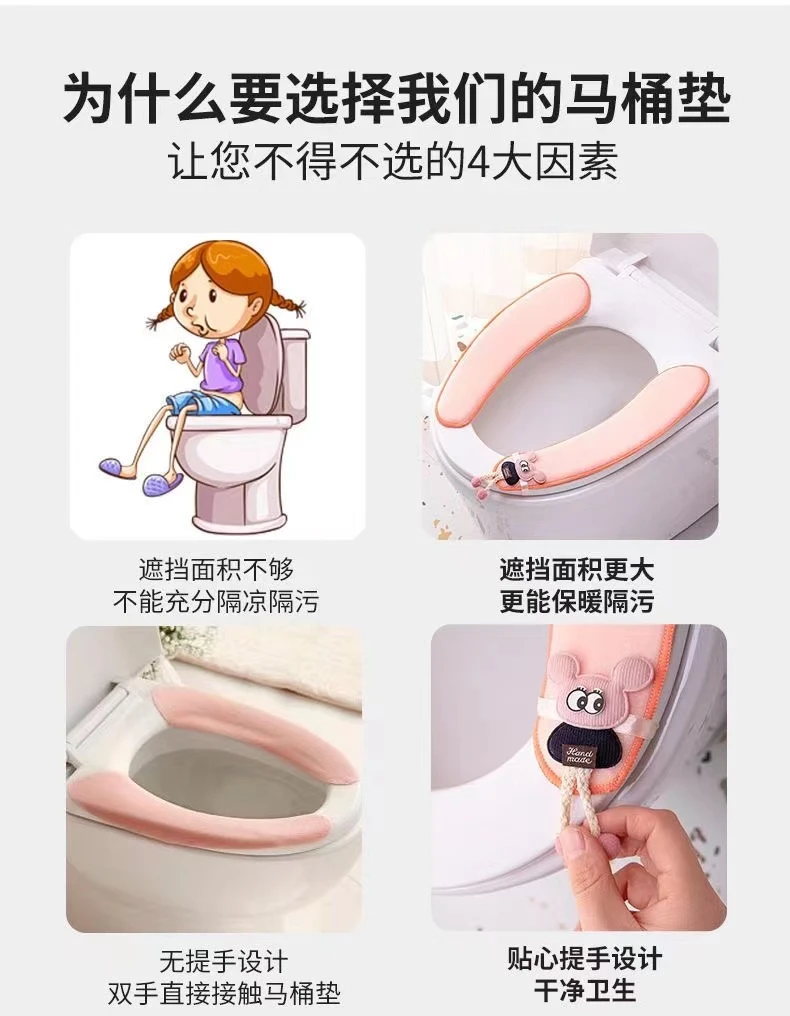 为什么要选择我们的马桶垫
让您不得不选的4大因素

遮挡面积不够
不能充分隔凉隔污

遮挡面积更大
更能保暖隔污

Hand made

无提手设计
双手直接接触马桶垫

贴心提手设计
干净卫生