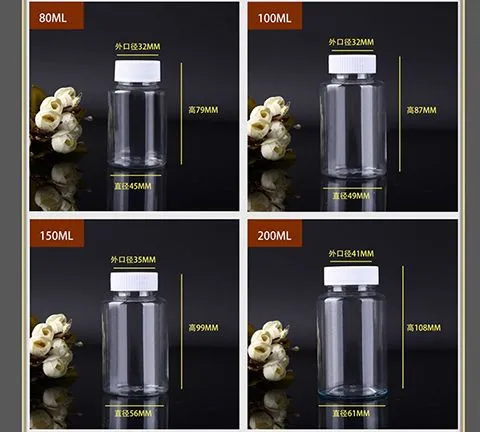 80ML

外口径32MM

高79MM

直径45MM

100ML

外口径32MM

高87MM

直径49MM

150ML

外口径35MM

高99MM

直径56MM

200ML

外口径41MM

高108MM

直径61MM