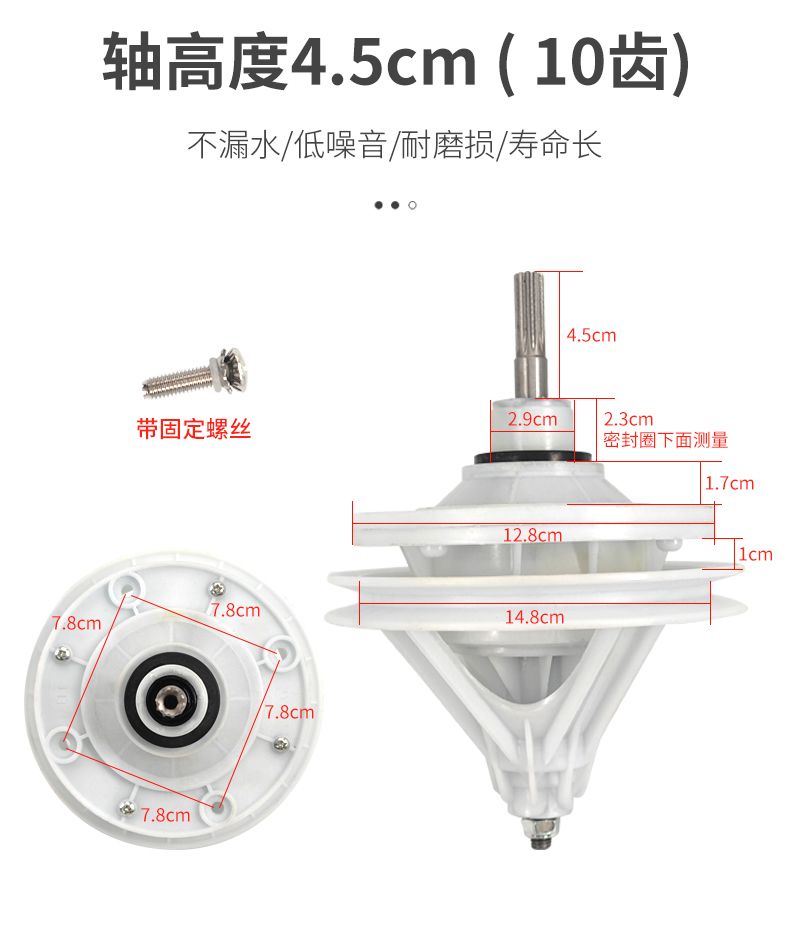 轴高度4.5cm ( 10齿)

不漏水/低噪音/耐磨损/寿命长

带固定螺丝

4.5cm

2.9cm

2.3cm
密封圈下面测量

1.7cm

12.8cm

1cm

14.8cm

7.8cm

7.8cm

7.8cm

7.8cm