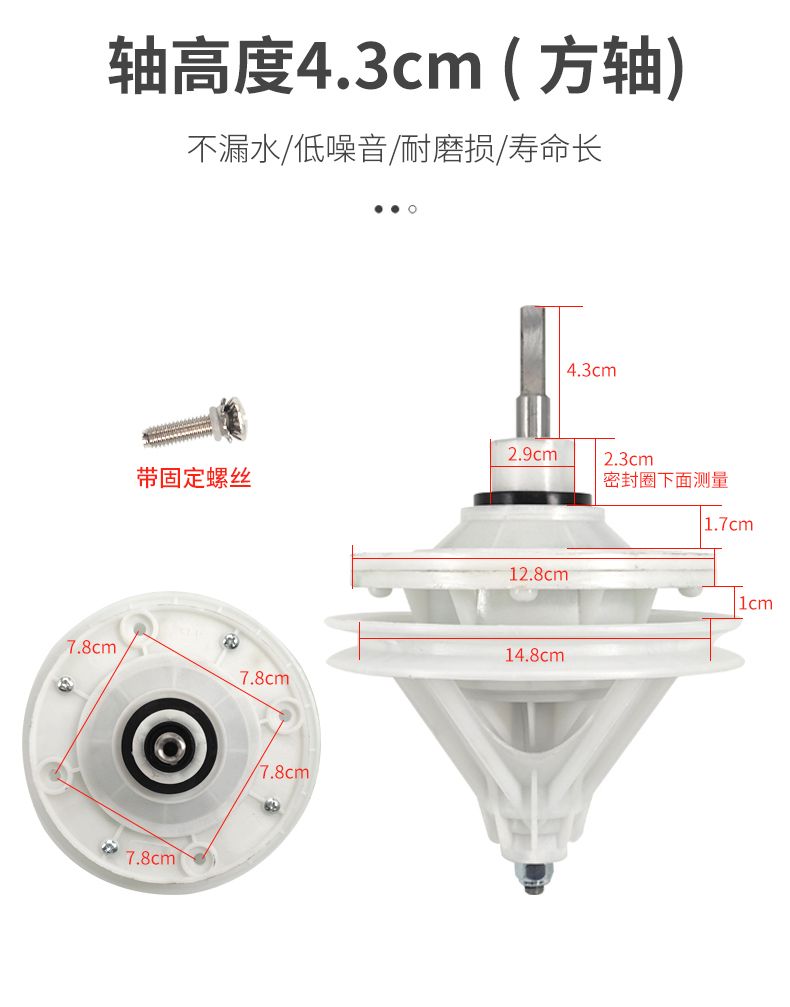 轴高度4.3cm ( 方轴)

不漏水/低噪音/耐磨损/寿命长

带固定螺丝

4.3cm

2.9cm

2.3cm
密封圈下面测量

1.7cm

12.8cm

1cm

14.8cm

7.8cm

7.8cm

7.8cm

7.8cm