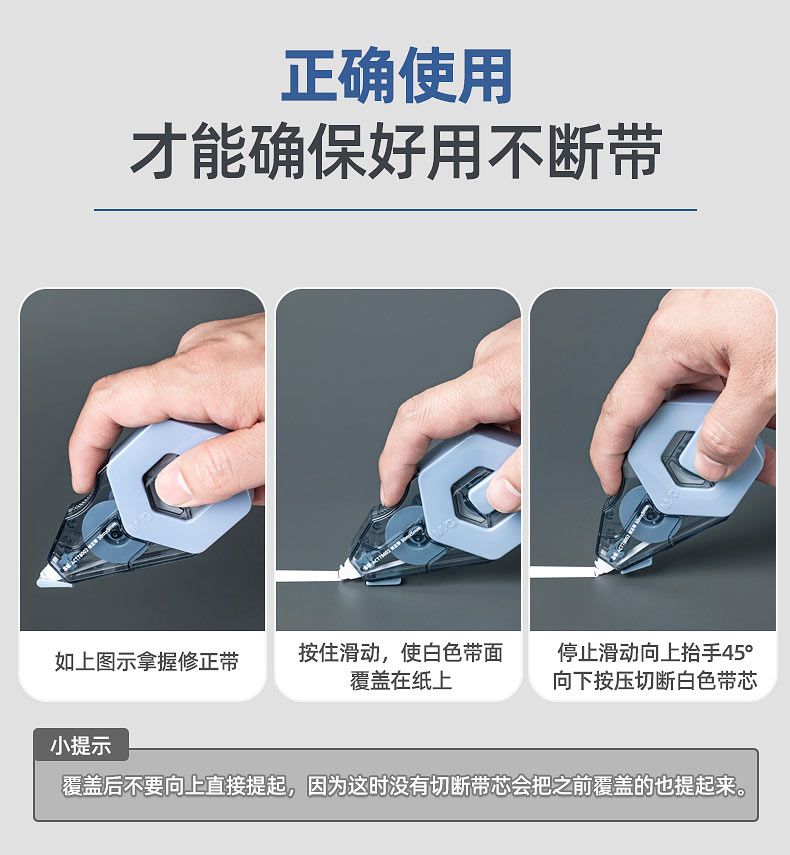 正确使用
才能确保好用不断带

如上图示拿握修正带

按住滑动，使白色带面覆盖在纸上

停止滑动向上抬手45°
向下按压切断白色带芯

小提示
覆盖后不要向上直接提起，因为这时没有切断带芯会把之前覆盖的也提起来。