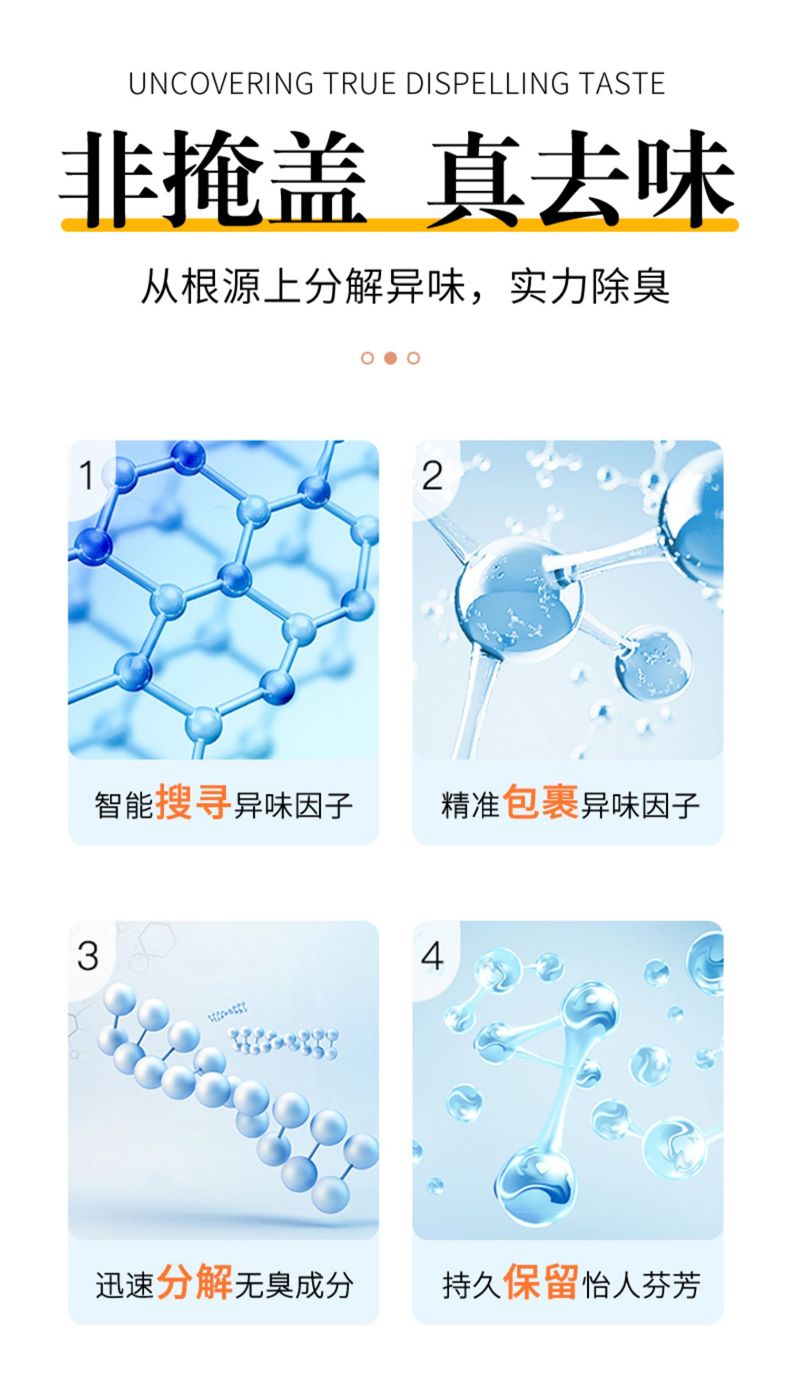 UNCOVERING TRUE DISPELLING TASTE

非掩盖 真去味

从根源上分解异味，实力除臭

1

智能搜寻异味因子

2

精准包裹异味因子

3

迅速分解无臭成分

4

持久保留怡人芬芳