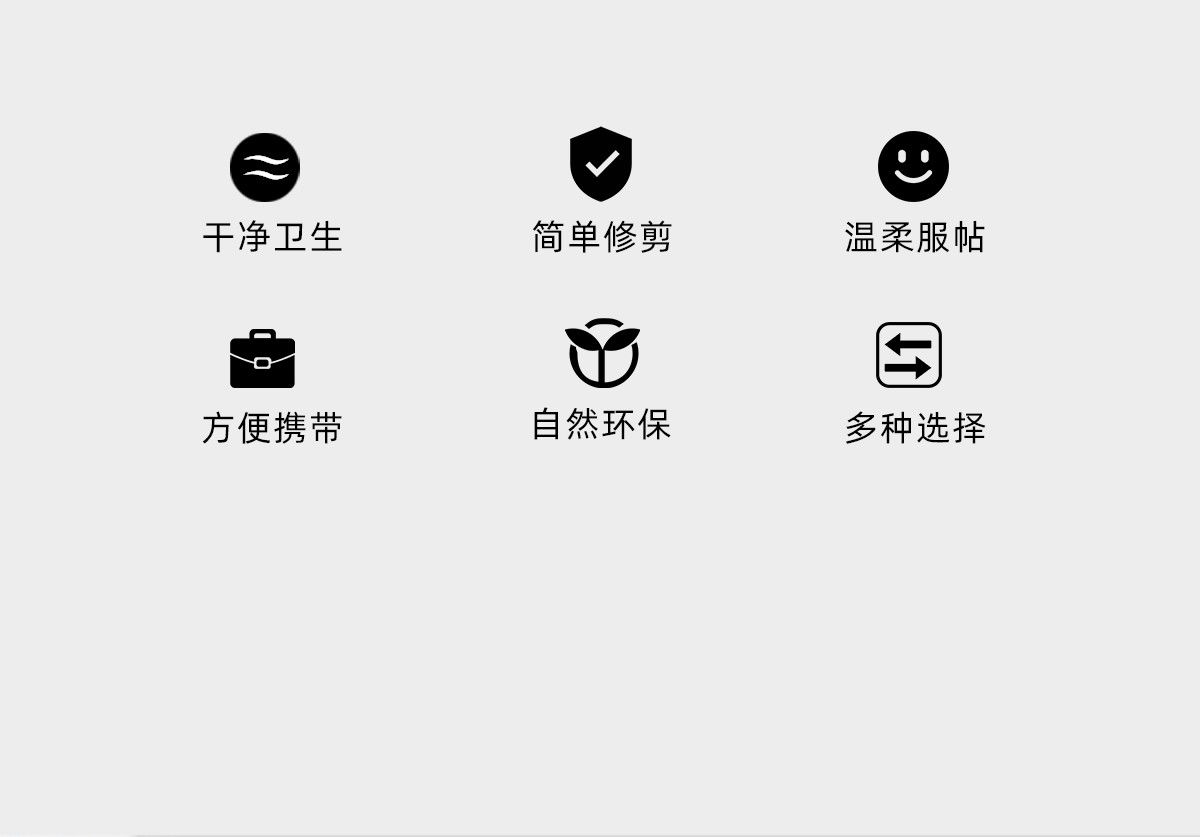 干净卫生

简单修剪

温柔服帖

方便携带

自然环保

多种选择