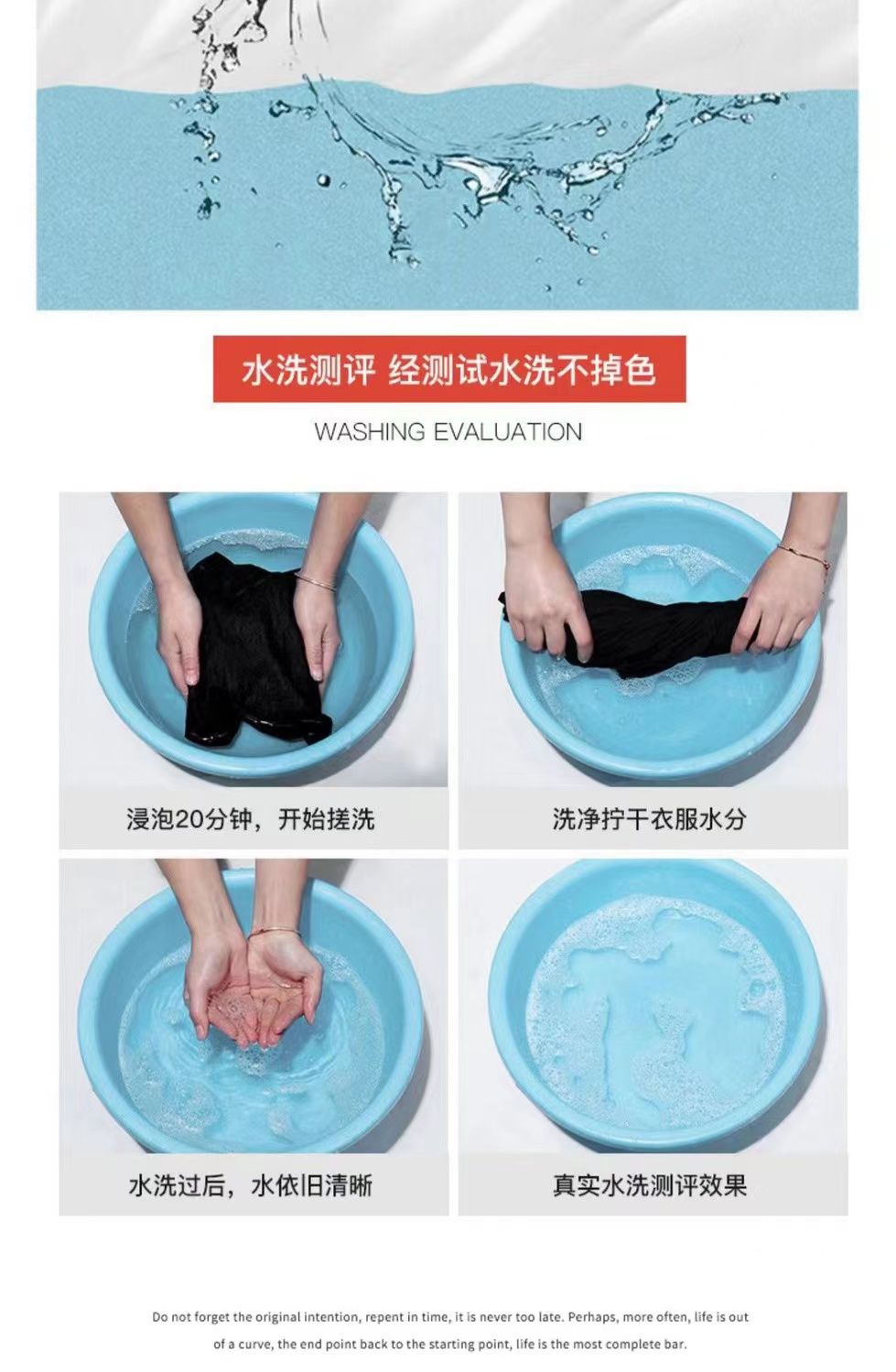 水洗测评 经测试水洗不掉色

WASHING EVALUATION

浸泡20分钟，开始搓洗

洗净拧干衣服水分

水洗过后，水依旧清晰

真实水洗测评效果

Do not forget the original intention, repent in time, it is never too late. Perhaps, more often, life is out of a curve, the end point back to the starting point, life is the most complete bar.