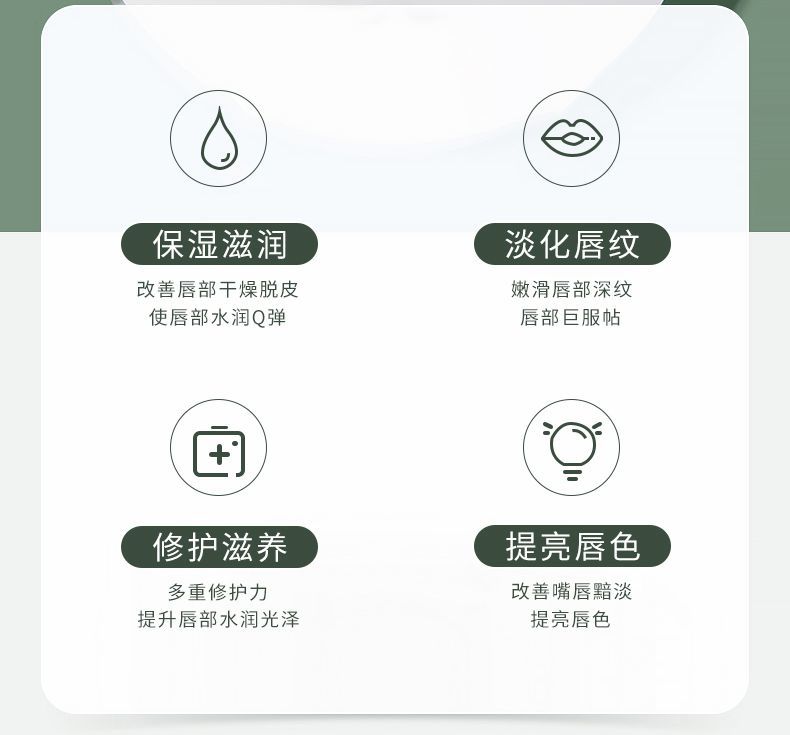 保湿滋润

改善唇部干燥脱皮
使唇部水润Q弹

淡化唇纹

嫩滑唇部深纹
唇部巨服帖

修护滋养

多重修护力
提升唇部水润光泽

提亮唇色

改善嘴唇黯淡
提亮唇色