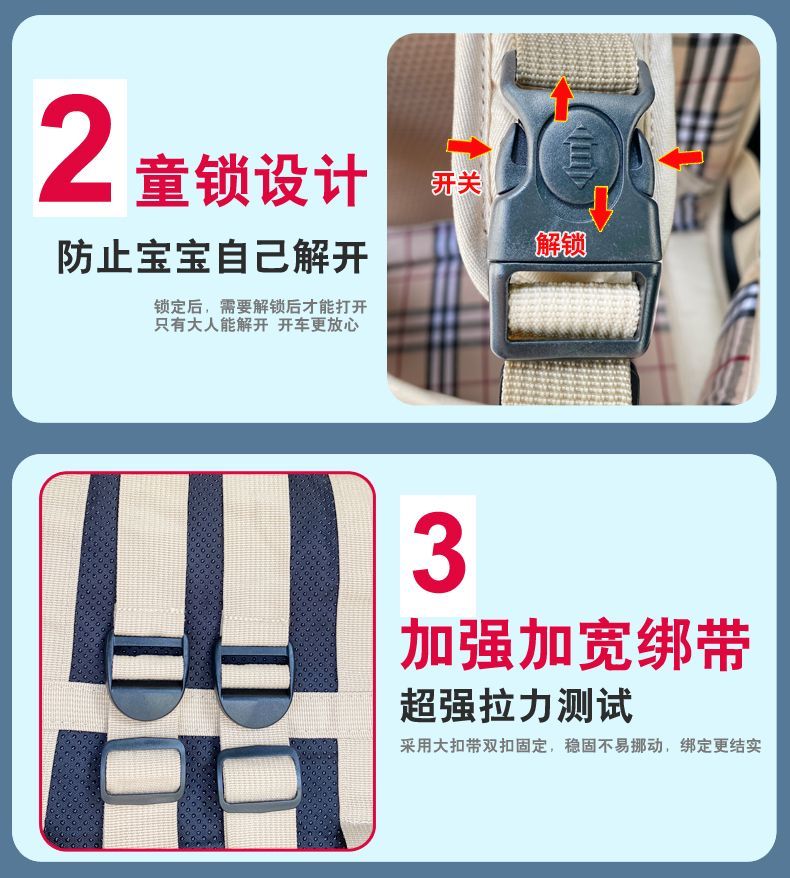 2 童锁设计

防止宝宝自己解开

锁定后，需要解锁后才能打开
只有大人能解开 开车更放心

开关

解锁

3

加强加宽绑带

超强拉力测试

采用大扣带双扣固定，稳固不易挪动，绑定更结实