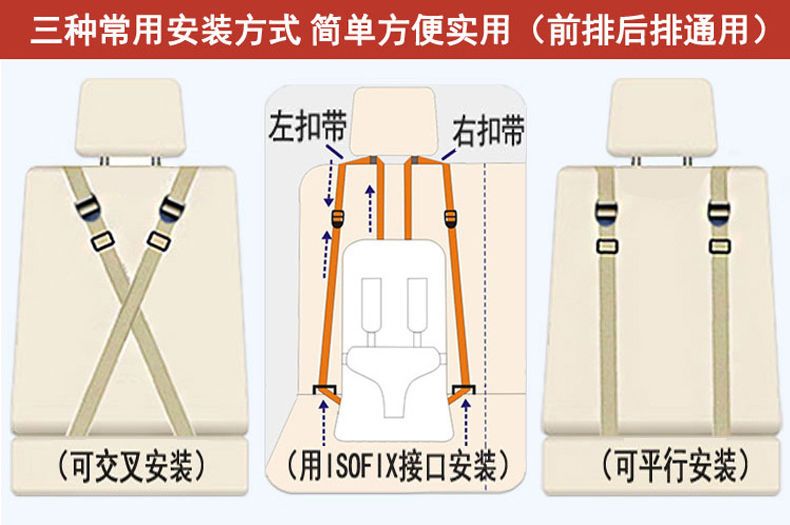 三种常用安装方式 简单方便实用（前排后排通用）

左扣带

右扣带

（可交叉安装）

（用ISOFIX接口安装）

（可平行安装）