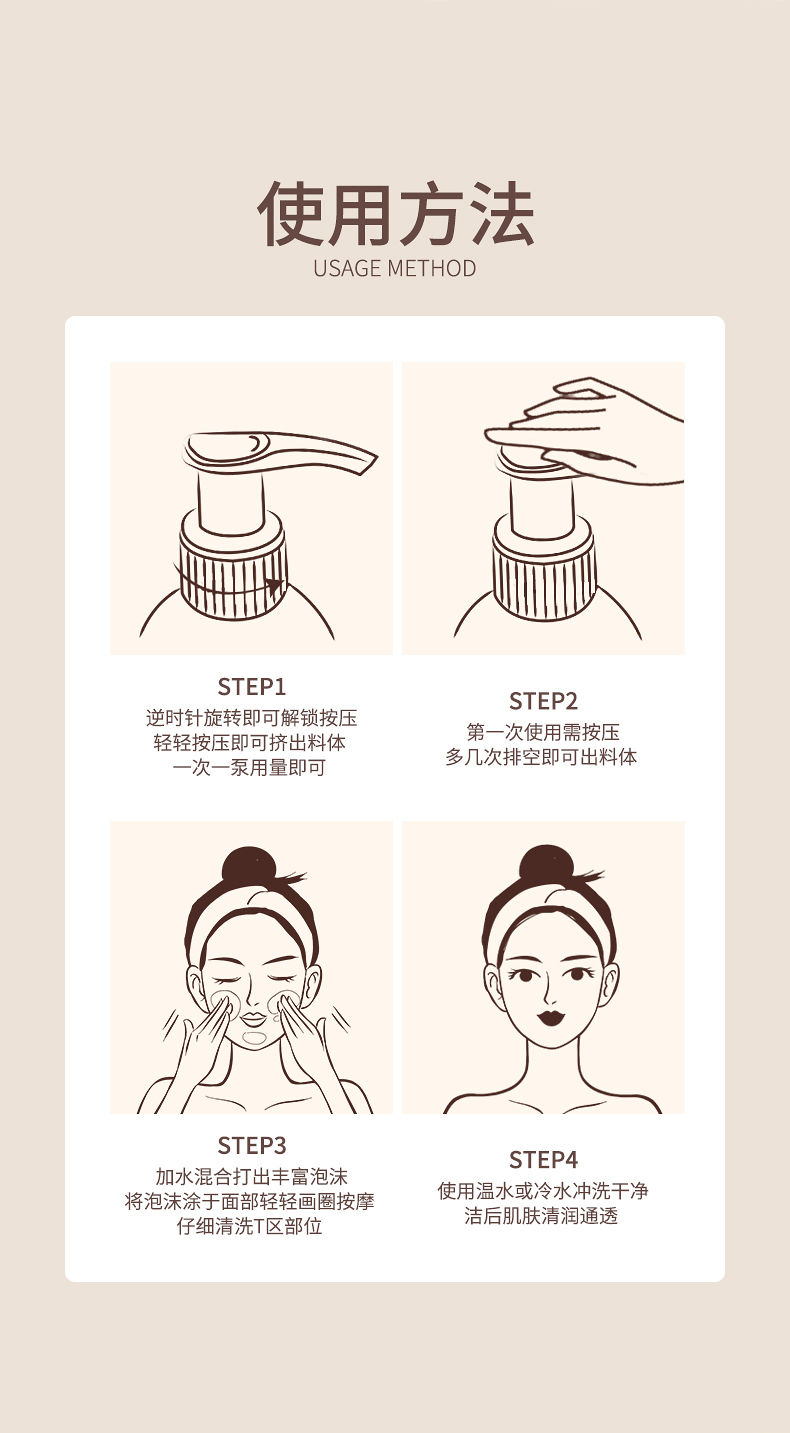 使用方法
USAGE METHOD

STEP1
逆时针旋转即可解锁按压
轻轻按压即可挤出料体
一次一泵用量即可

STEP2
第一次使用需按压
多几次排空即可出料体

STEP3
加水混合打出丰富泡沫
将泡沫涂于面部轻轻画圈按摩
仔细清洗T区部位

STEP4
使用温水或冷水冲洗干净
洁后肌肤清润通透