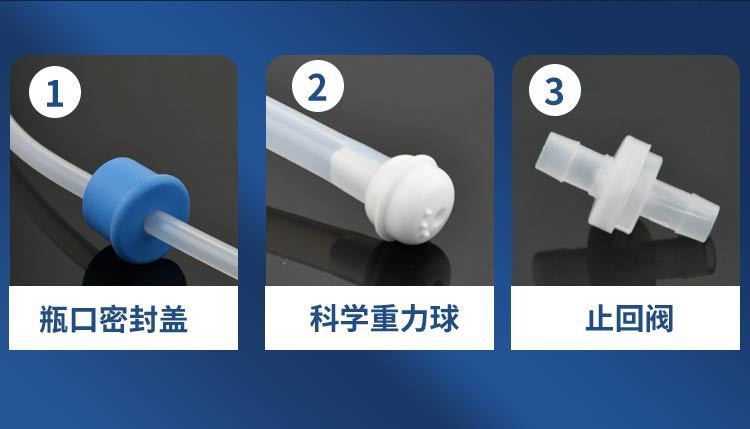 1
瓶口密封盖

2
科学重力球

3
止回阀