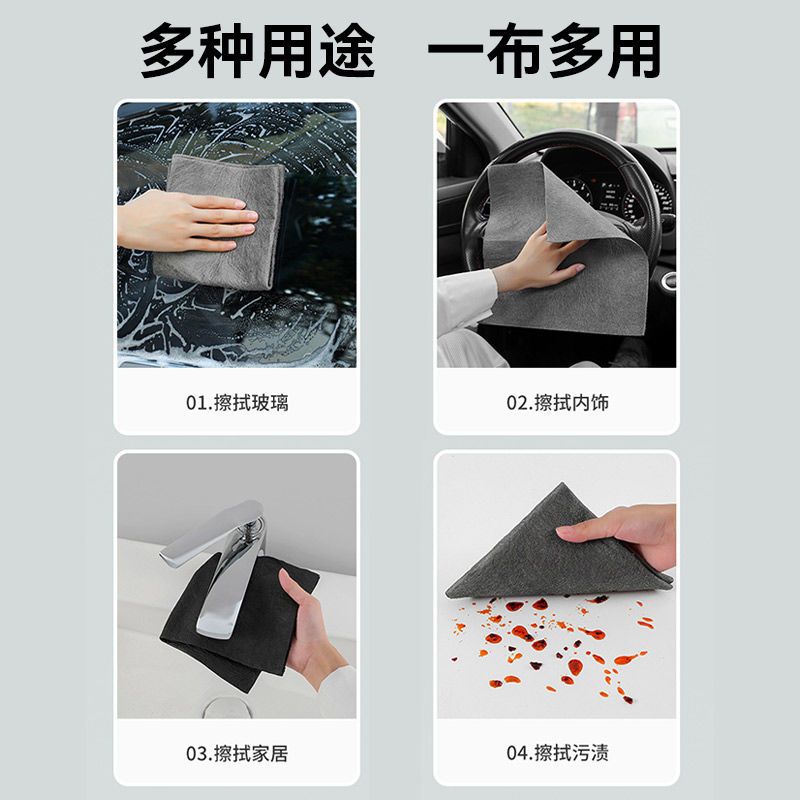 多种用途　一布多用

01.擦拭玻璃

02.擦拭内饰

03.擦拭家居

04.擦拭污渍