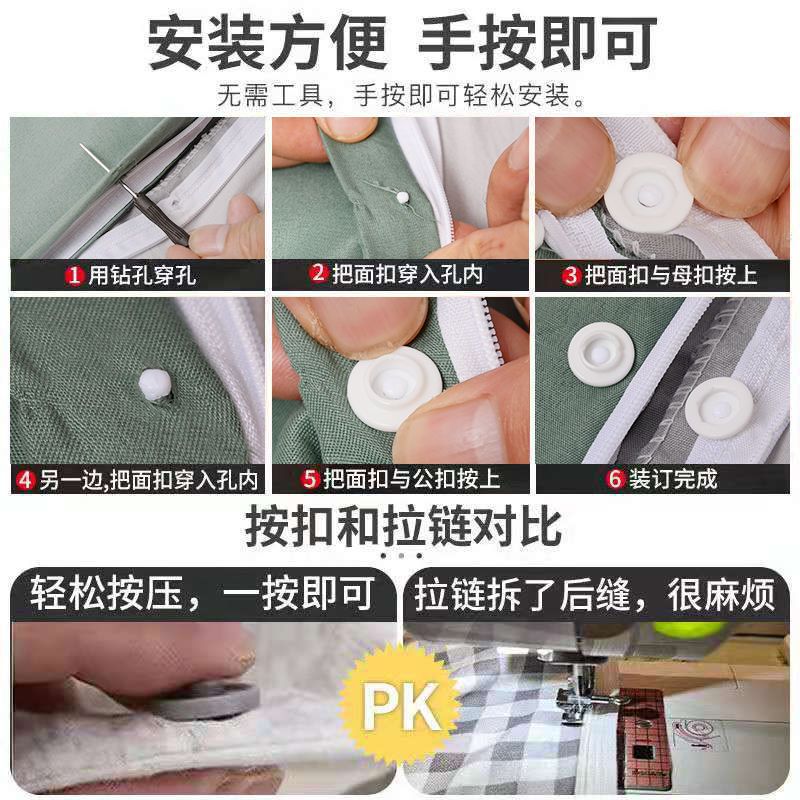 安装方便 手按即可

无需工具，手按即可轻松安装。

1 用钻孔穿孔

2 把面扣穿入孔内

3 把面扣与母扣按上

4 另一边,把面扣穿入孔内

5 把面扣与公扣按上

6 装订完成

按扣和拉链对比

轻松按压，一按即可

拉链拆了后缝，很麻烦

PK