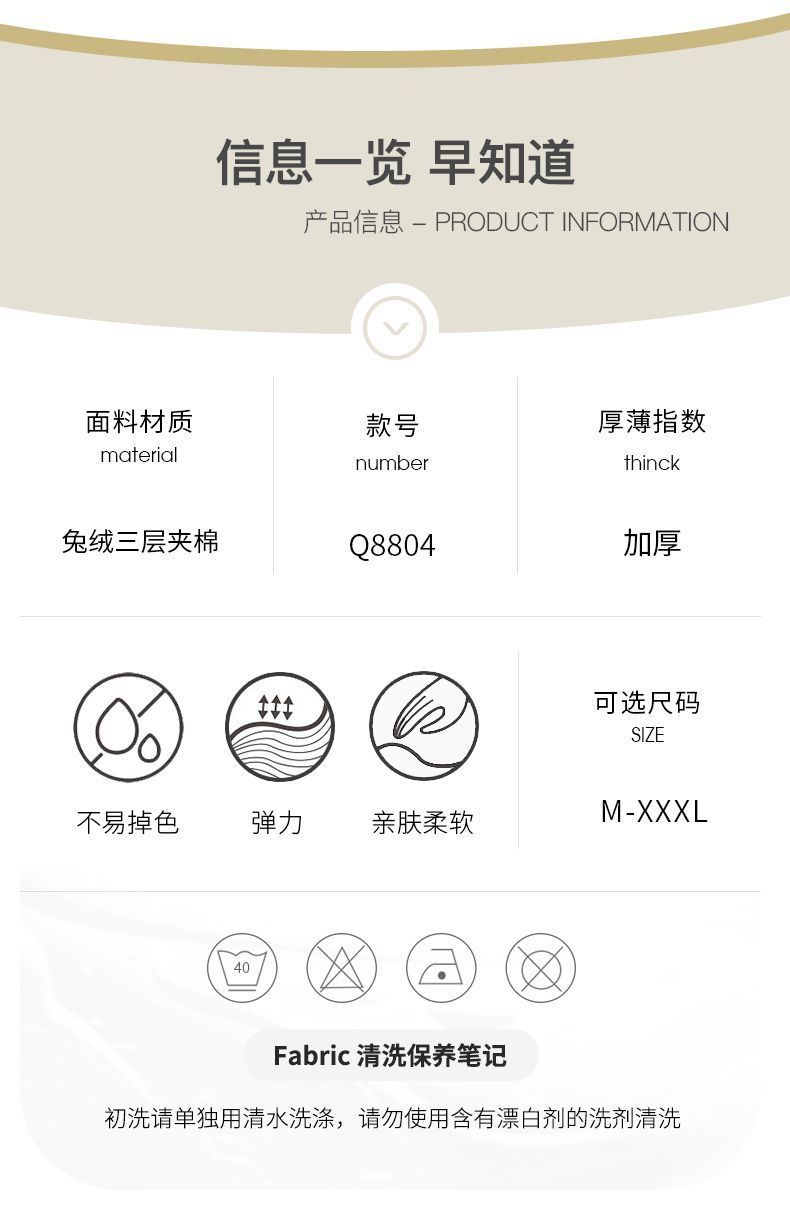 信息一览 早知道

产品信息 – PRODUCT INFORMATION

面料材质
material

兔绒三层夹棉

款号
number

Q8804

厚薄指数
thinck

加厚

不易掉色

弹力

亲肤柔软

可选尺码
SIZE

M-XXXL

40

Fabric 清洗保养笔记

初洗请单独用清水洗涤，请勿使用含有漂白剂的洗剂清洗