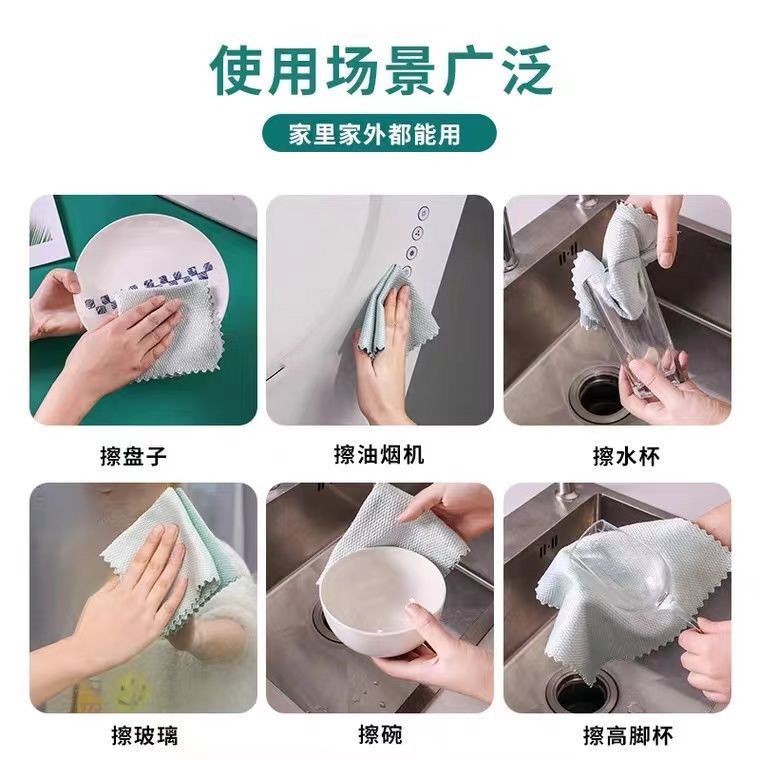 使用场景广泛

家里家外都能用

擦盘子

擦油烟机

擦水杯

擦玻璃

擦碗

擦高脚杯