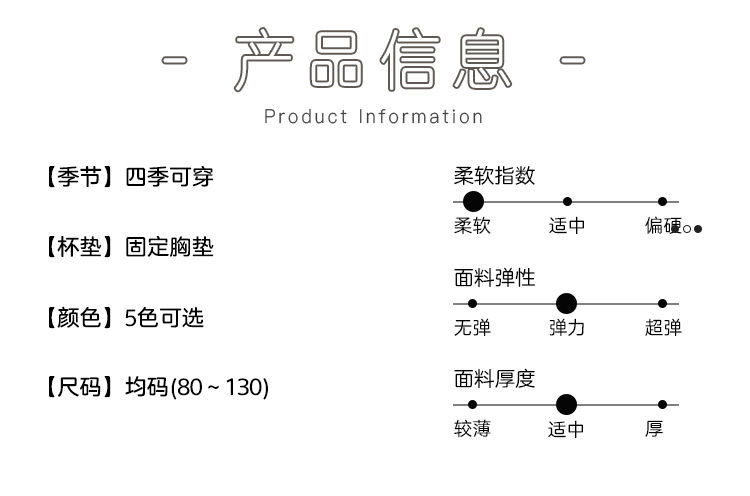 - 产品信息 -

Product Information

【季节】四季可穿

【杯垫】固定胸垫

【颜色】5色可选

【尺码】均码(80~130)

柔软指数

柔软 适中 偏硬

面料弹性

无弹 弹力 超弹

面料厚度

较薄 适中 厚