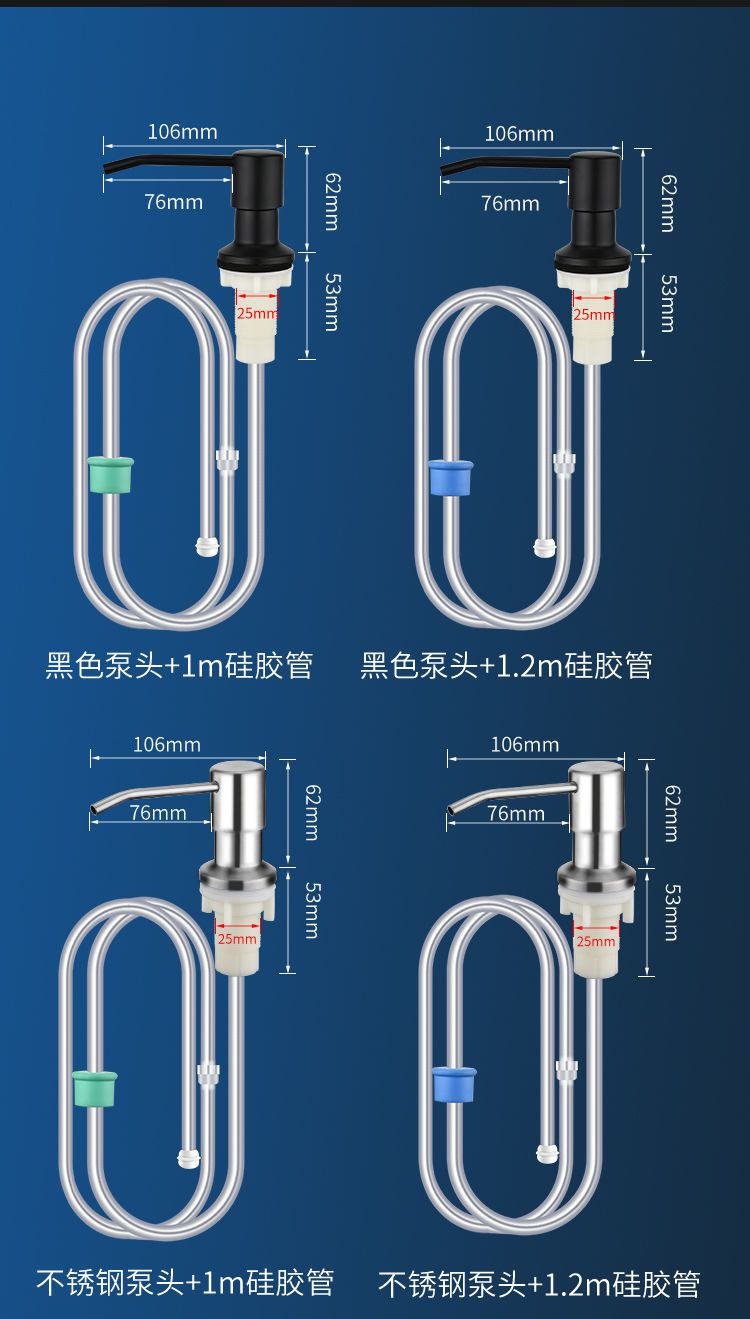 106mm
76mm
62mm
53mm
25mm
黑色泵头+1m硅胶管

106mm
76mm
62mm
53mm
25mm
黑色泵头+1.2m硅胶管

106mm
76mm
62mm
53mm
25mm
不锈钢泵头+1m硅胶管

106mm
76mm
62mm
53mm
25mm
不锈钢泵头+1.2m硅胶管