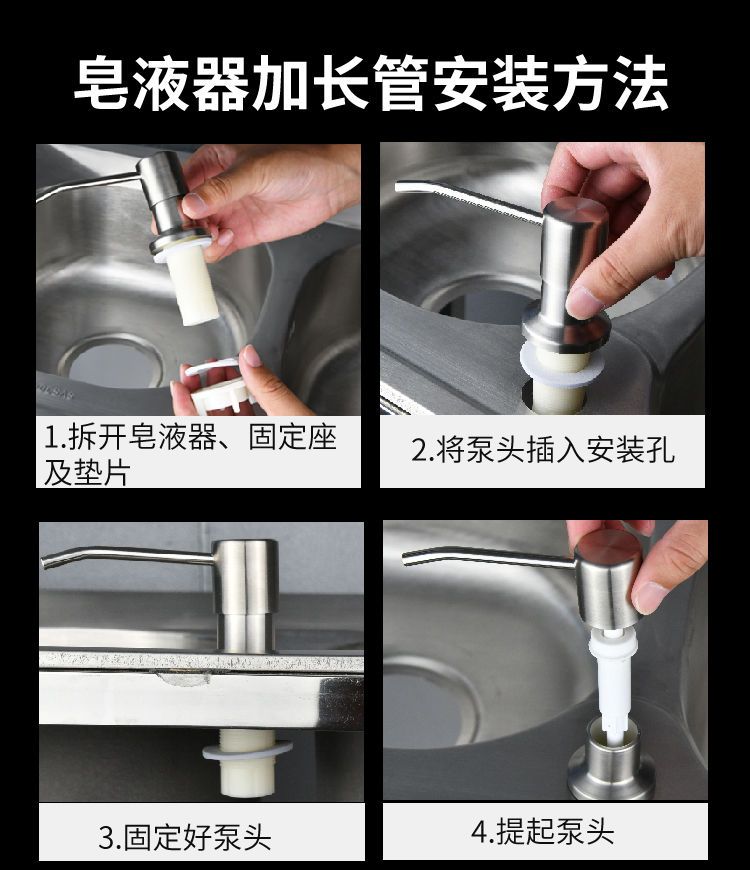 皂液器加长管安装方法

1.拆开皂液器、固定座及垫片

2.将泵头插入安装孔

3.固定好泵头

4.提起泵头