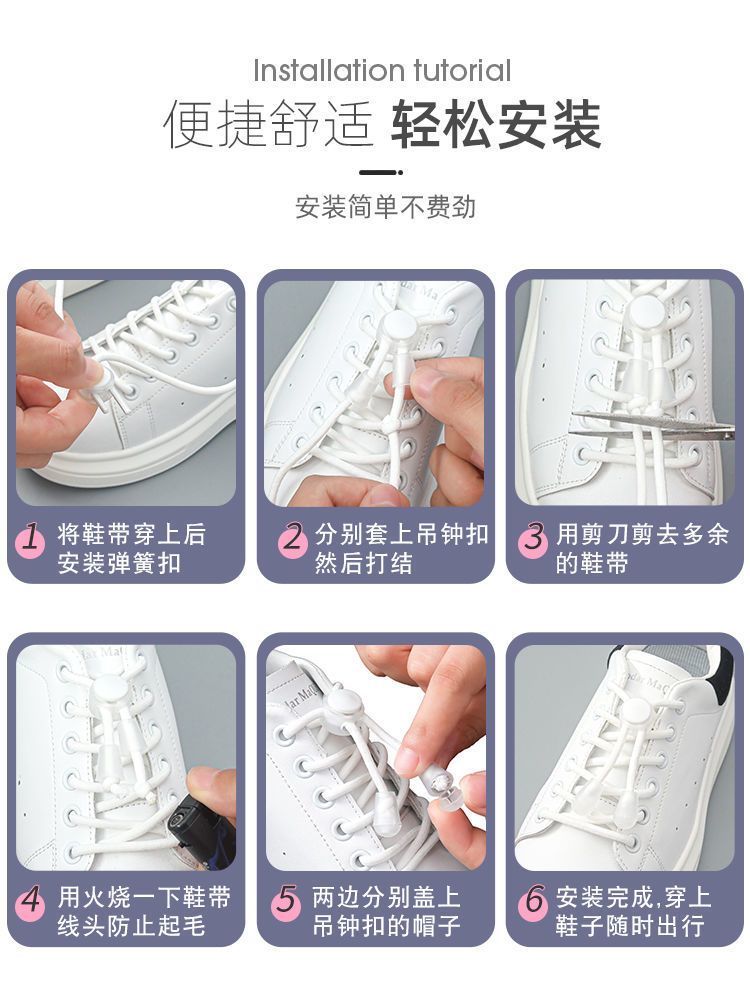 Installation tutorial

便捷舒适 轻松安装

安装简单不费劲

1 将鞋带穿上后安装弹簧扣

2 分别套上吊钟扣然后打结

3 用剪刀剪去多余的鞋带

4 用火烧一下鞋带线头防止起毛

5 两边分别盖上吊钟扣的帽子

6 安装完成,穿上鞋子随时出行