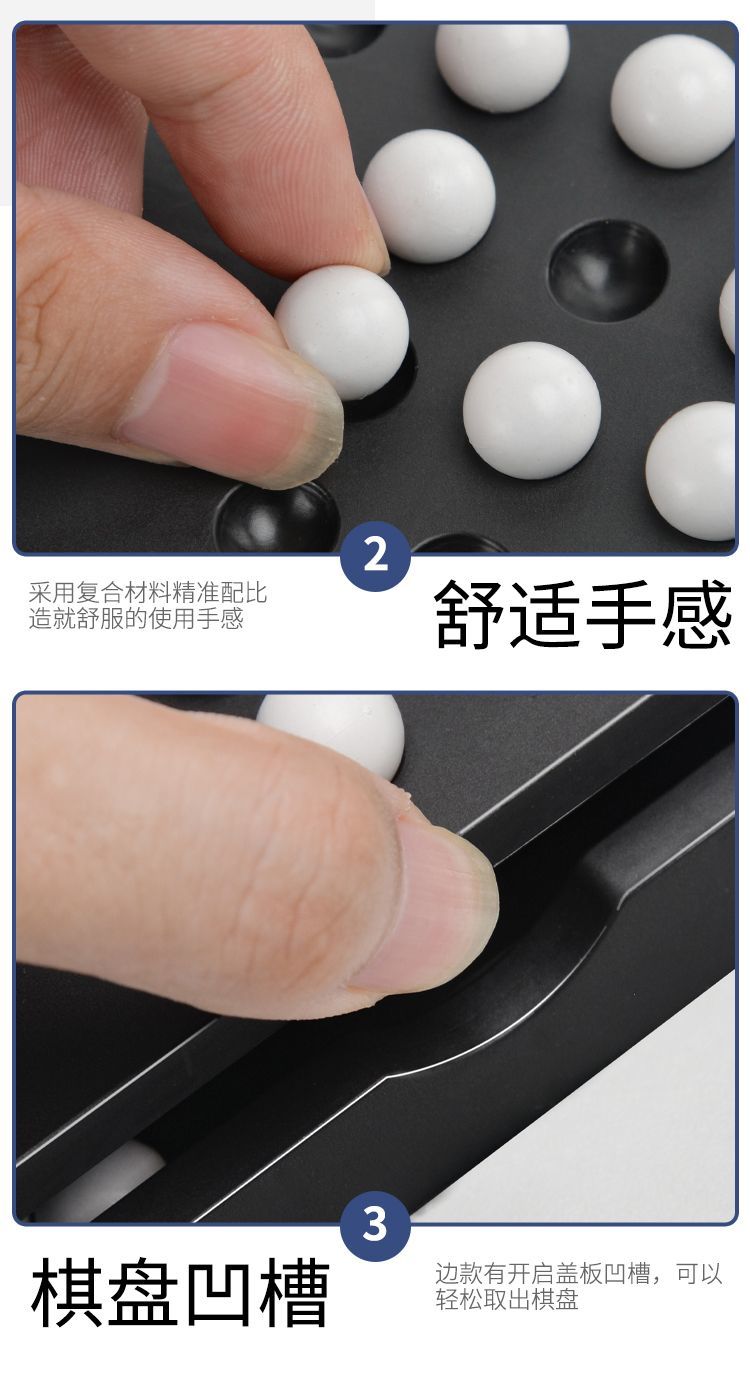 2

采用复合材料精准配比
造就舒服的使用手感

舒适手感

3

棋盘凹槽

边款有开启盖板凹槽，可以
轻松取出棋盘