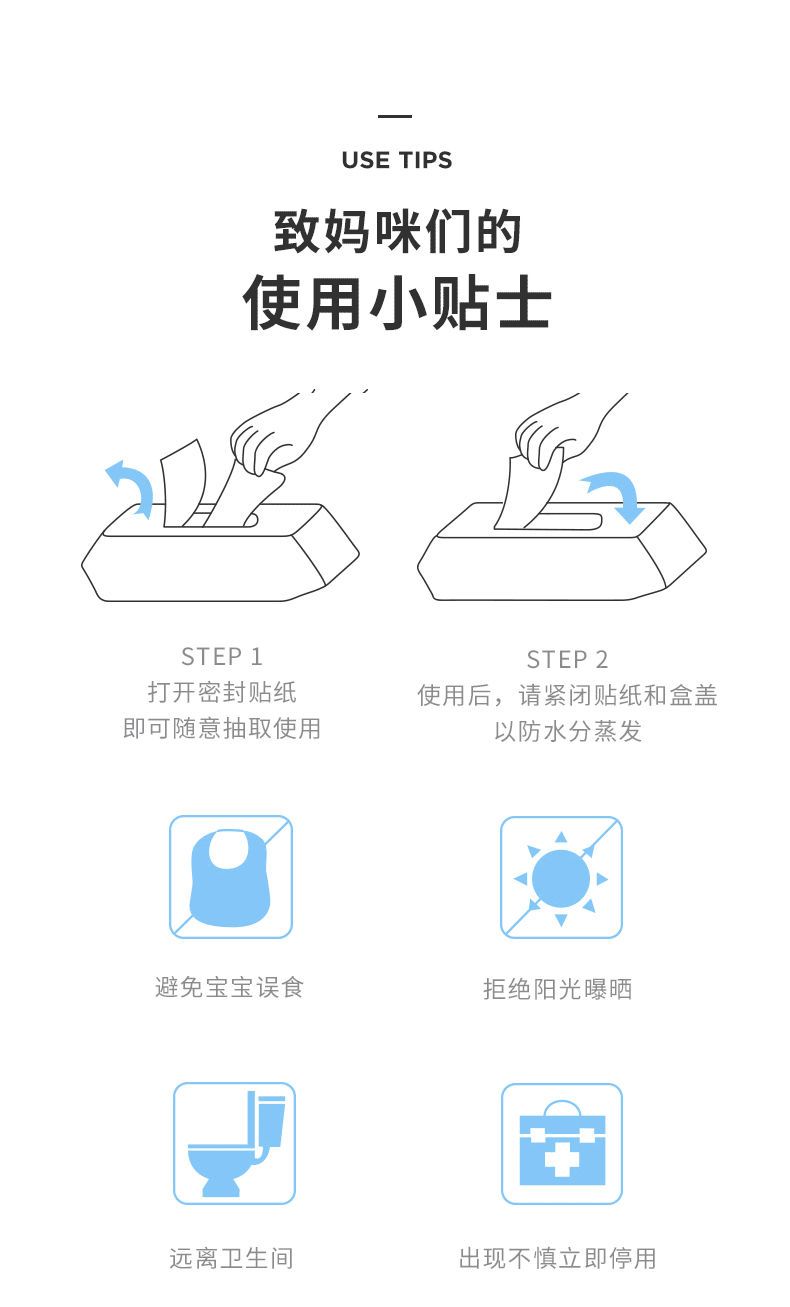 USE TIPS

致妈咪们的
使用小贴士

STEP 1
打开密封贴纸
即可随意抽取使用

STEP 2
使用后，请紧闭贴纸和盒盖
以防水分蒸发

避免宝宝误食

拒绝阳光曝晒

远离卫生间

出现不慎立即停用