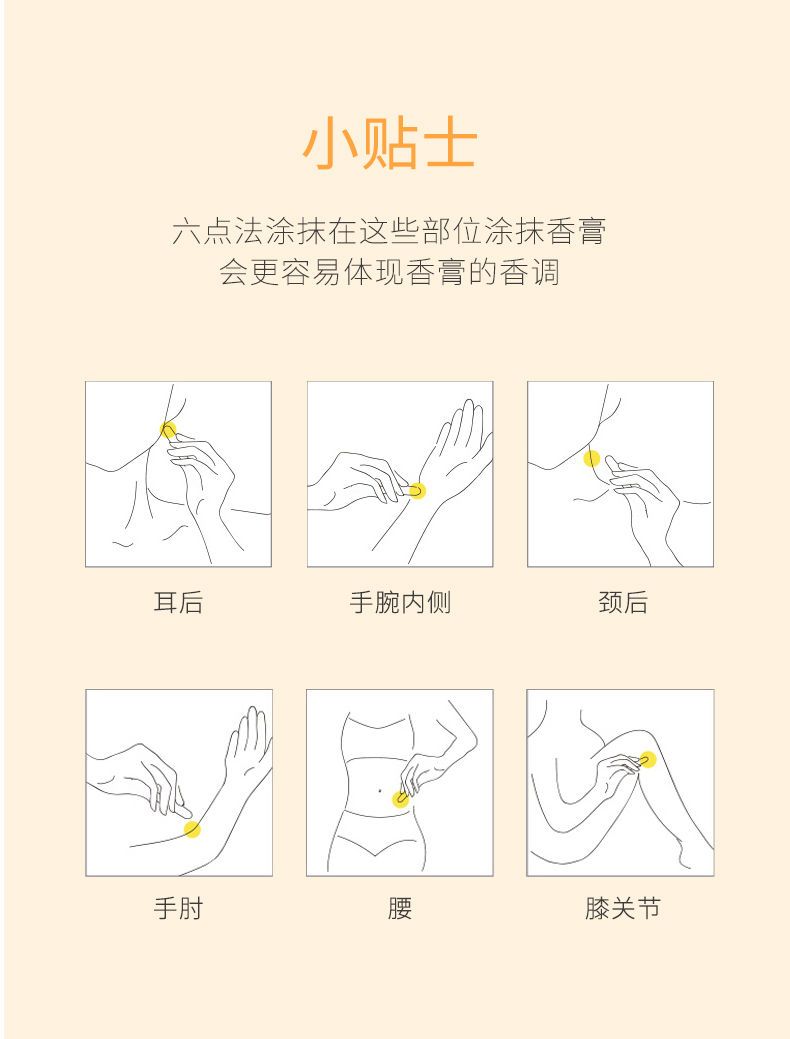 小贴士

六点法涂抹在这些部位涂抹香膏
会更容易体现香膏的香调

耳后

手腕内侧

颈后

手肘

腰

膝关节