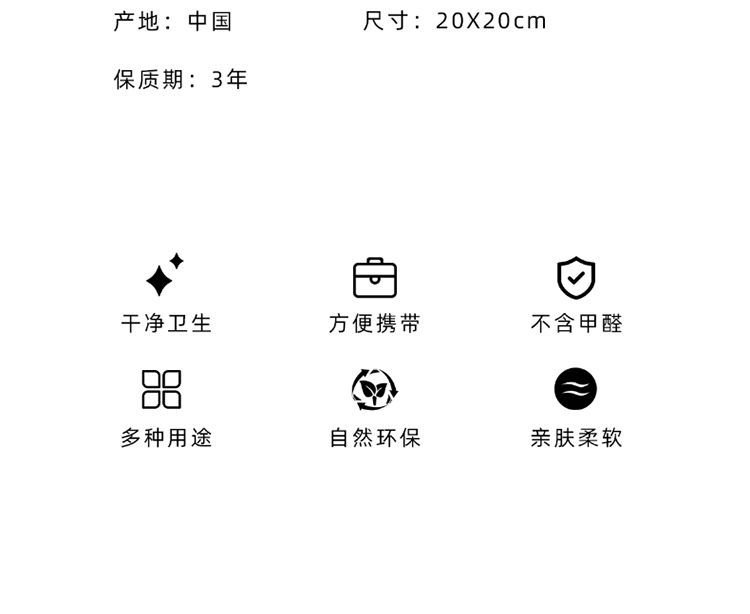 产地：中国 尺寸：20X20cm

保质期：3年

干净卫生 方便携带 不含甲醛

多种用途 自然环保 亲肤柔软