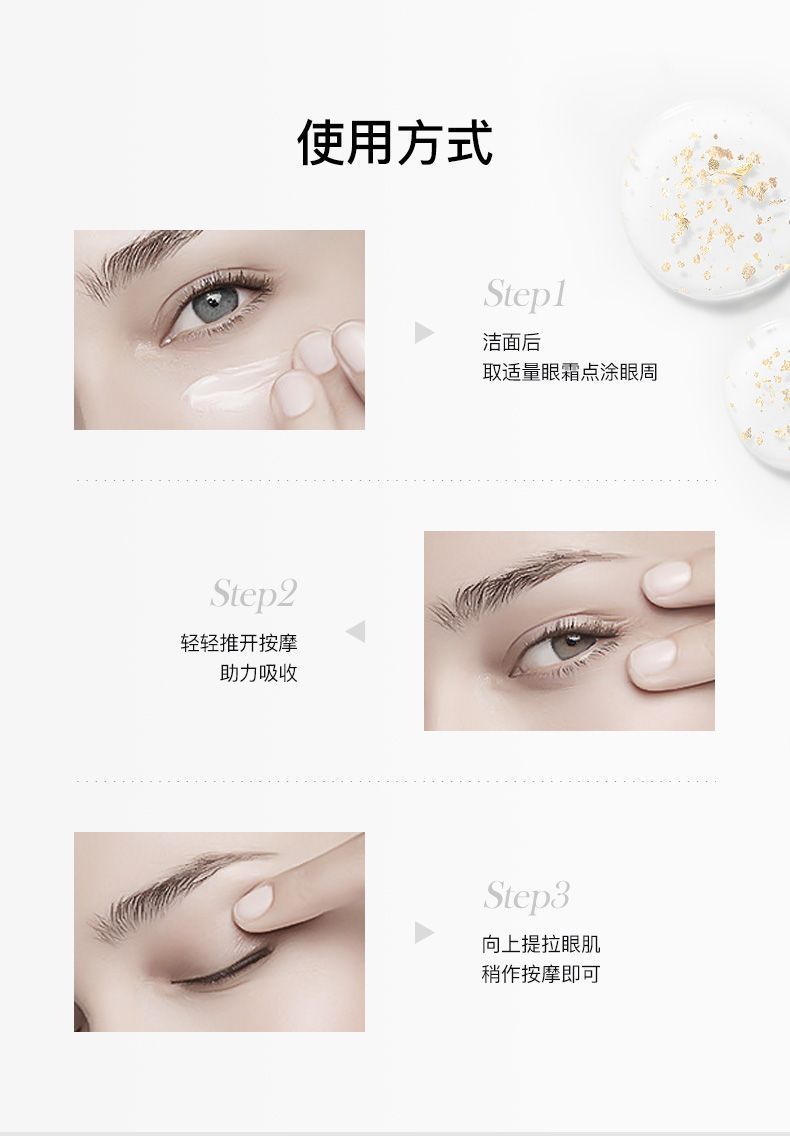 使用方式

Step1
洁面后
取适量眼霜点涂眼周

Step2
轻轻推开按摩
助力吸收

Step3
向上提拉眼肌
稍作按摩即可