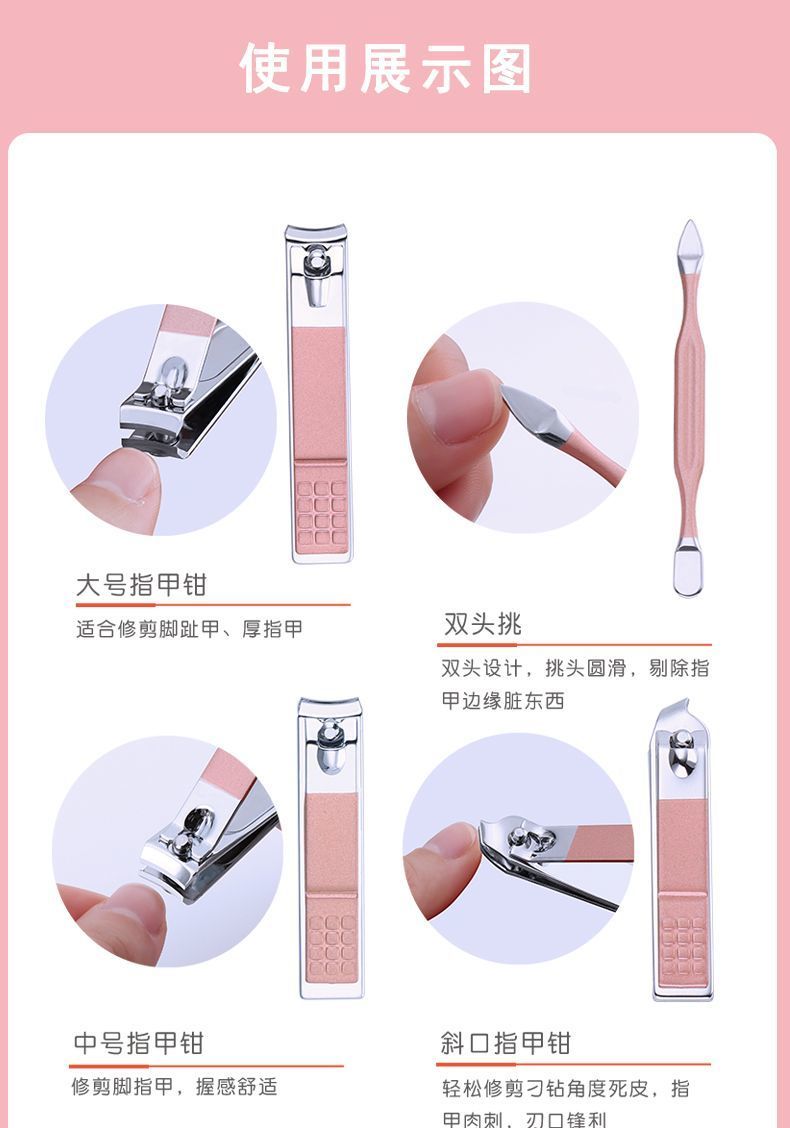 使用展示图

大号指甲钳

适合修剪脚趾甲、厚指甲

双头挑

双头设计，挑头圆滑，剔除指甲边缘脏东西

中号指甲钳

修剪脚指甲，握感舒适

斜口指甲钳

轻松修剪刁钻角度死皮，指甲肉刺，刃口锋利