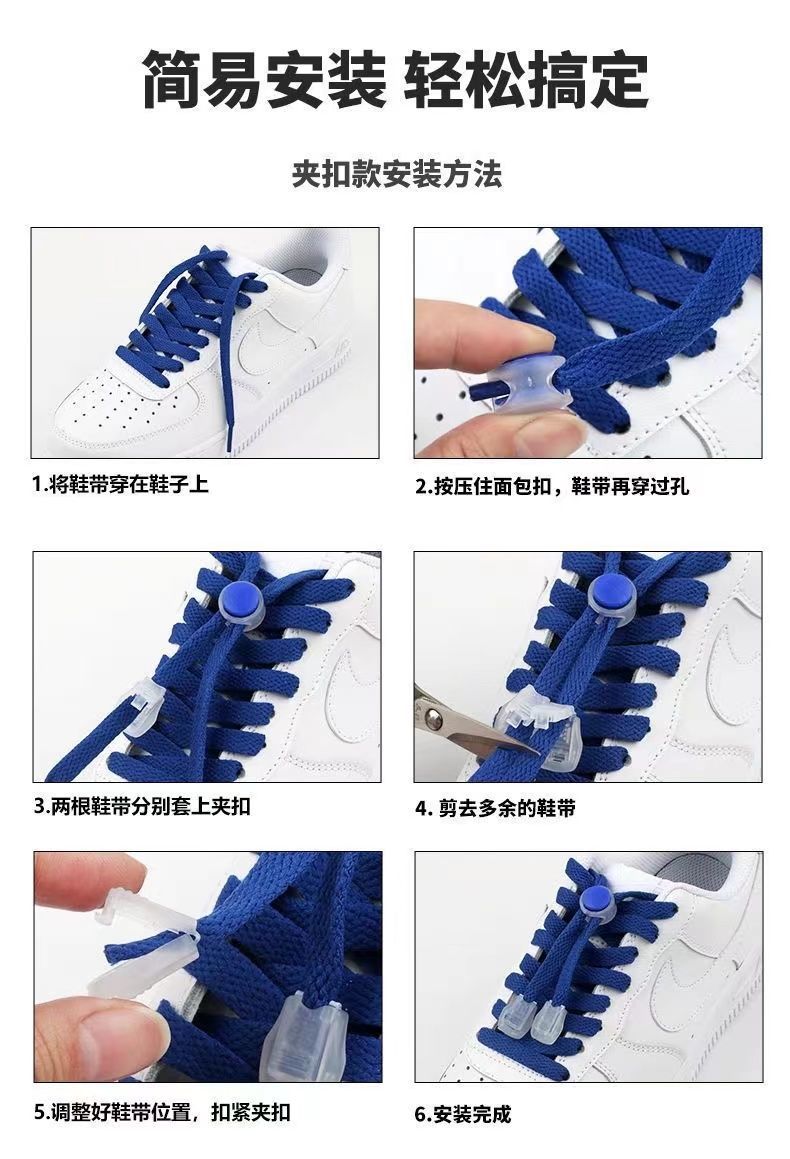 简易安装 轻松搞定

夹扣款安装方法

1.将鞋带穿在鞋子上

2.按压住面包扣，鞋带再穿过孔

3.两根鞋带分别套上夹扣

4. 剪去多余的鞋带

5.调整好鞋带位置，扣紧夹扣

6.安装完成