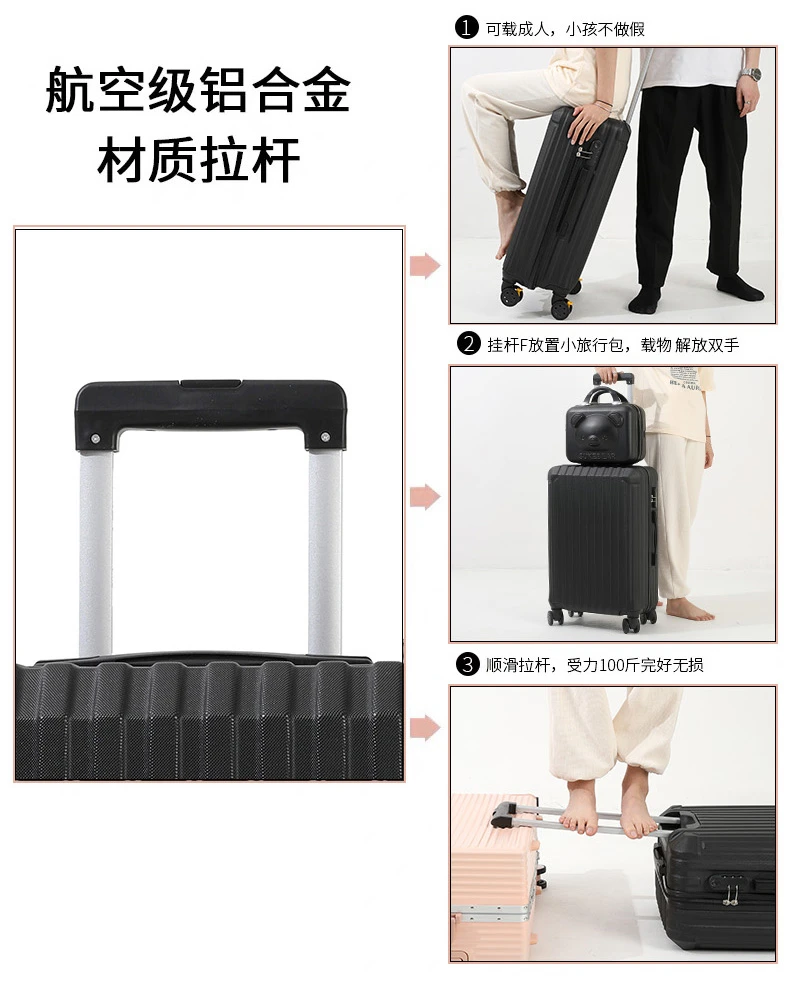 航空级铝合金
材质拉杆

1 可载成人，小孩不做假

2 挂杆F放置小旅行包，载物 解放双手

3 顺滑拉杆，受力100斤完好无损