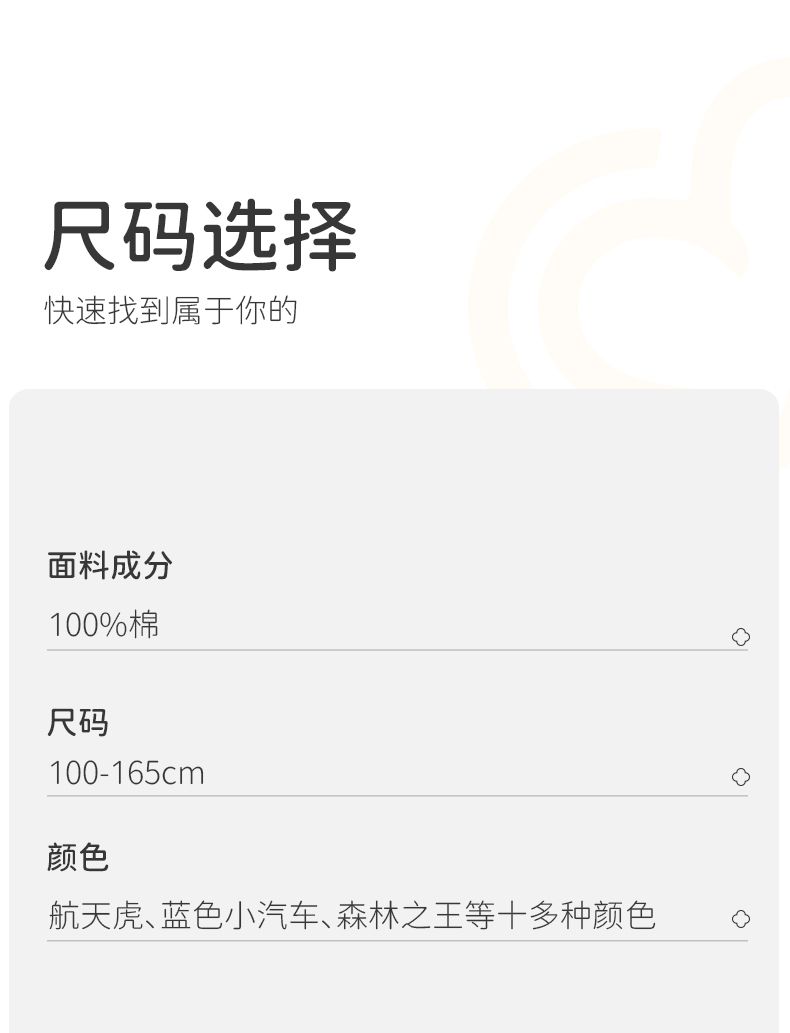 尺码选择
快速找到属于你的

面料成分
100%棉

尺码
100-165cm

颜色
航天虎、蓝色小汽车、森林之王等十多种颜色