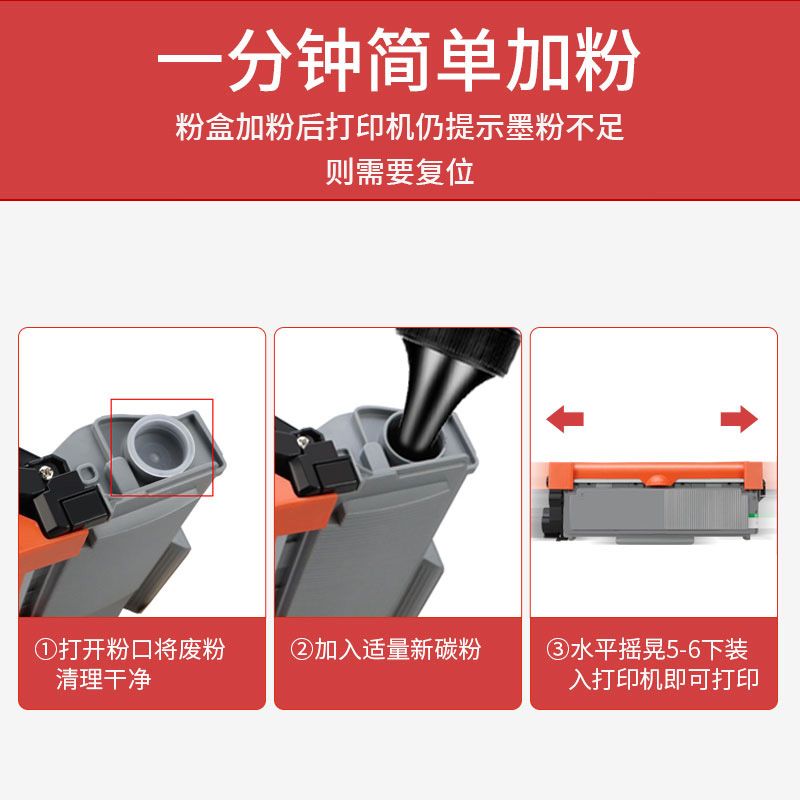 一分钟简单加粉

粉盒加粉后打印机仍提示墨粉不足
则需要复位

①打开粉口将废粉清理干净

②加入适量新碳粉

③水平摇晃5-6下装入打印机即可打印