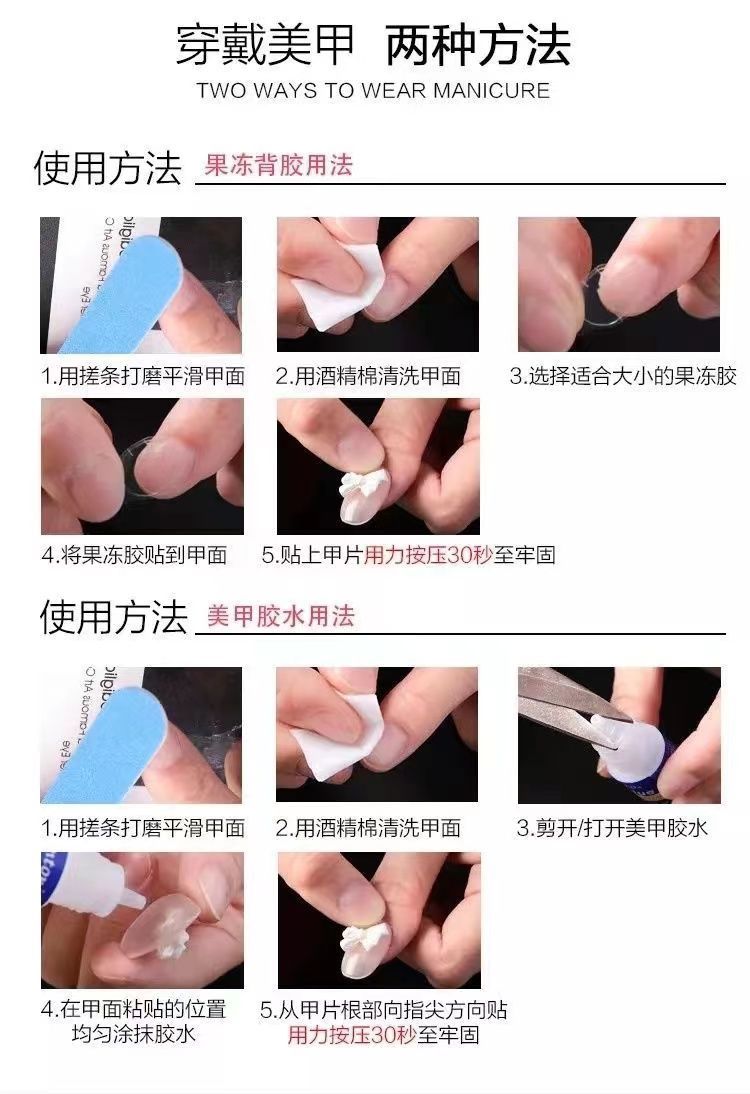 穿戴美甲 两种方法
TWO WAYS TO WEAR MANICURE

使用方法 果冻背胶用法

1.用搓条打磨平滑甲面 2.用酒精棉清洗甲面 3.选择适合大小的果冻胶

4.将果冻胶贴到甲面 5.贴上甲片用力按压30秒至牢固

使用方法 美甲胶水用法

1.用搓条打磨平滑甲面 2.用酒精棉清洗甲面 3.剪开/打开美甲胶水

4.在甲面粘贴的位置均匀涂抹胶水 5.从甲片根部向指尖方向贴用力按压30秒至牢固