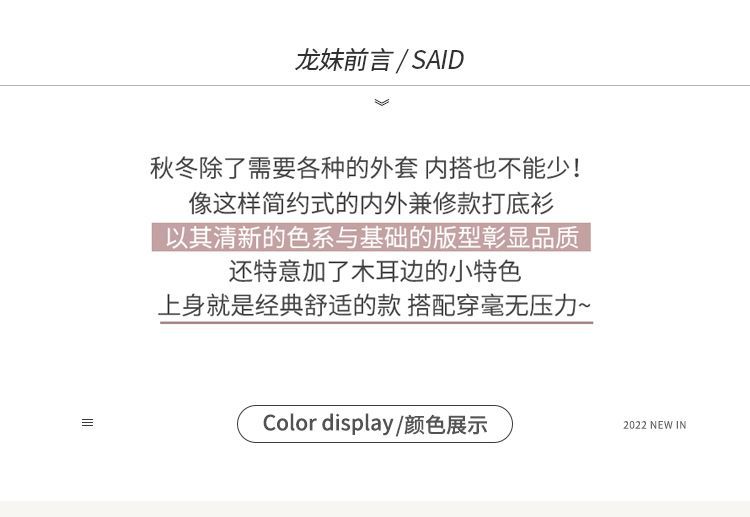 龙妹前言 / SAID

秋冬除了需要各种的外套 内搭也不能少！
像这样简约式的内外兼修款打底衫
以其清新的色系与基础的版型彰显品质
还特意加了木耳边的小特色
上身就是经典舒适的款 搭配穿毫无压力~

Color display/颜色展示

2022 NEW IN