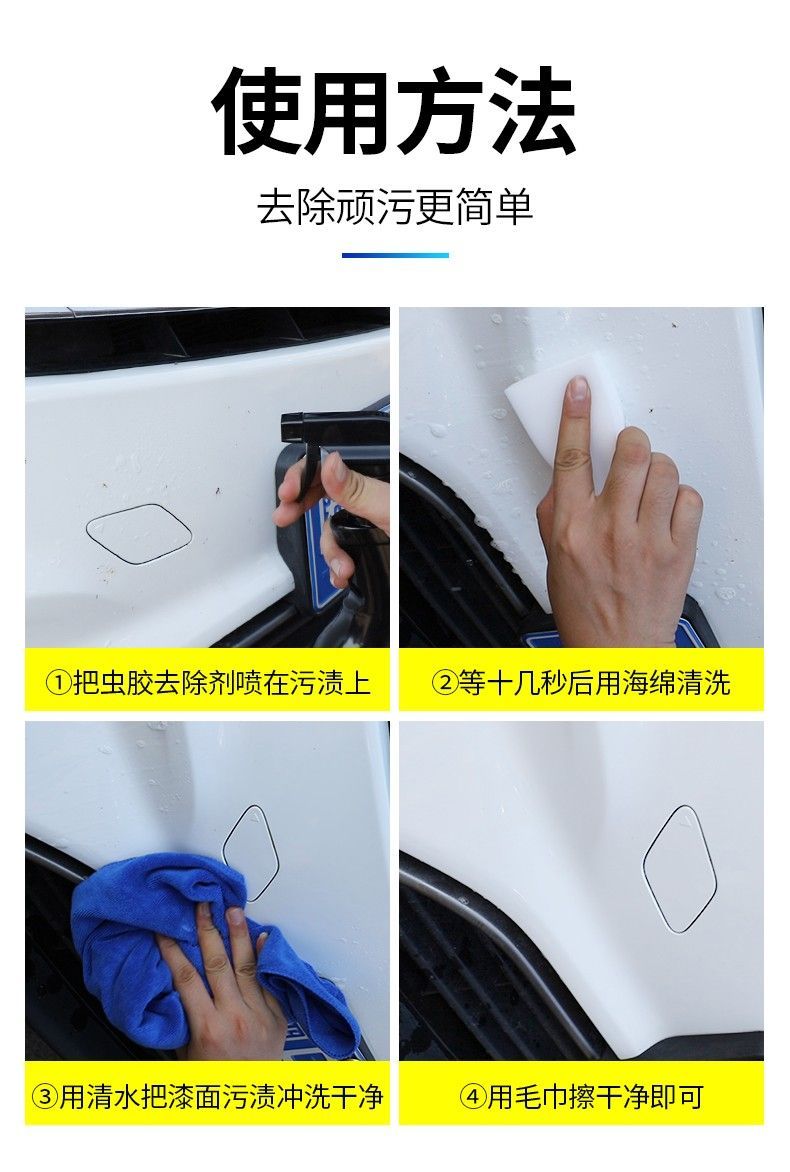 使用方法

去除顽污更简单

①把虫胶去除剂喷在污渍上

②等十几秒后用海绵清洗

③用清水把漆面污渍冲洗干净

④用毛巾擦干净即可