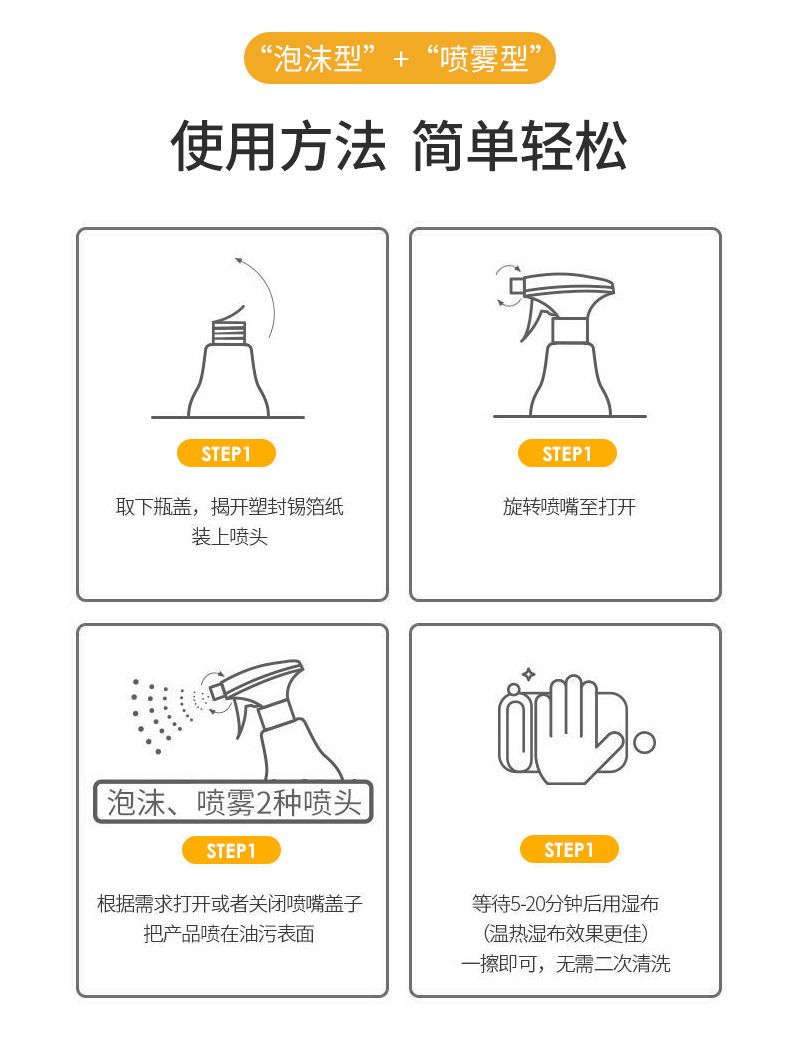 “泡沫型” + “喷雾型”

使用方法 简单轻松

STEP1

取下瓶盖，揭开塑封锡箔纸
装上喷头

STEP1

旋转喷嘴至打开

泡沫、喷雾2种喷头

STEP1

根据需求打开或者关闭喷嘴盖子
把产品喷在油污表面

STEP1

等待5-20分钟后用湿布
(温热湿布效果更佳)
一擦即可，无需二次清洗