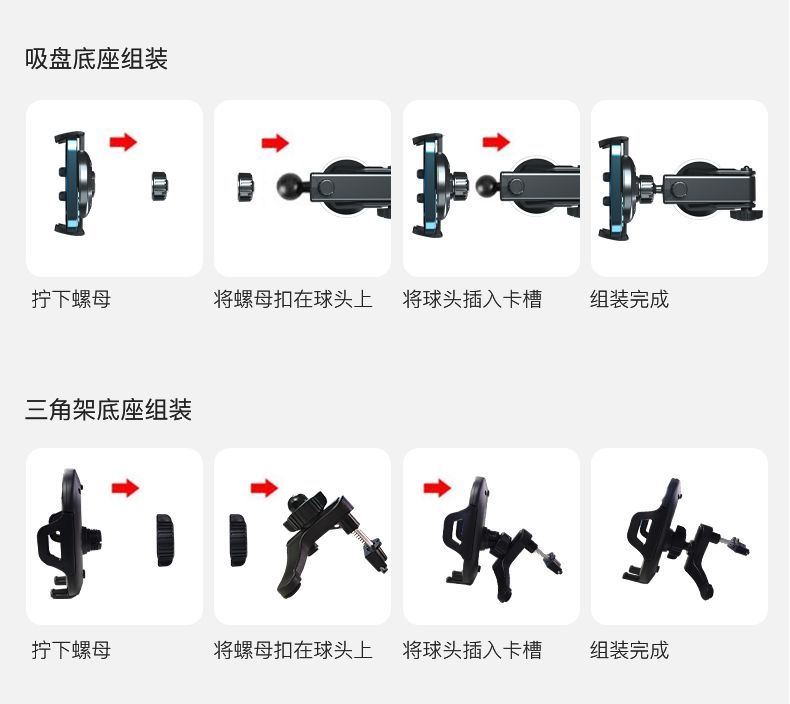 吸盘底座组装

拧下螺母

将螺母扣在球头上

将球头插入卡槽

组装完成

三角架底座组装

拧下螺母

将螺母扣在球头上

将球头插入卡槽

组装完成