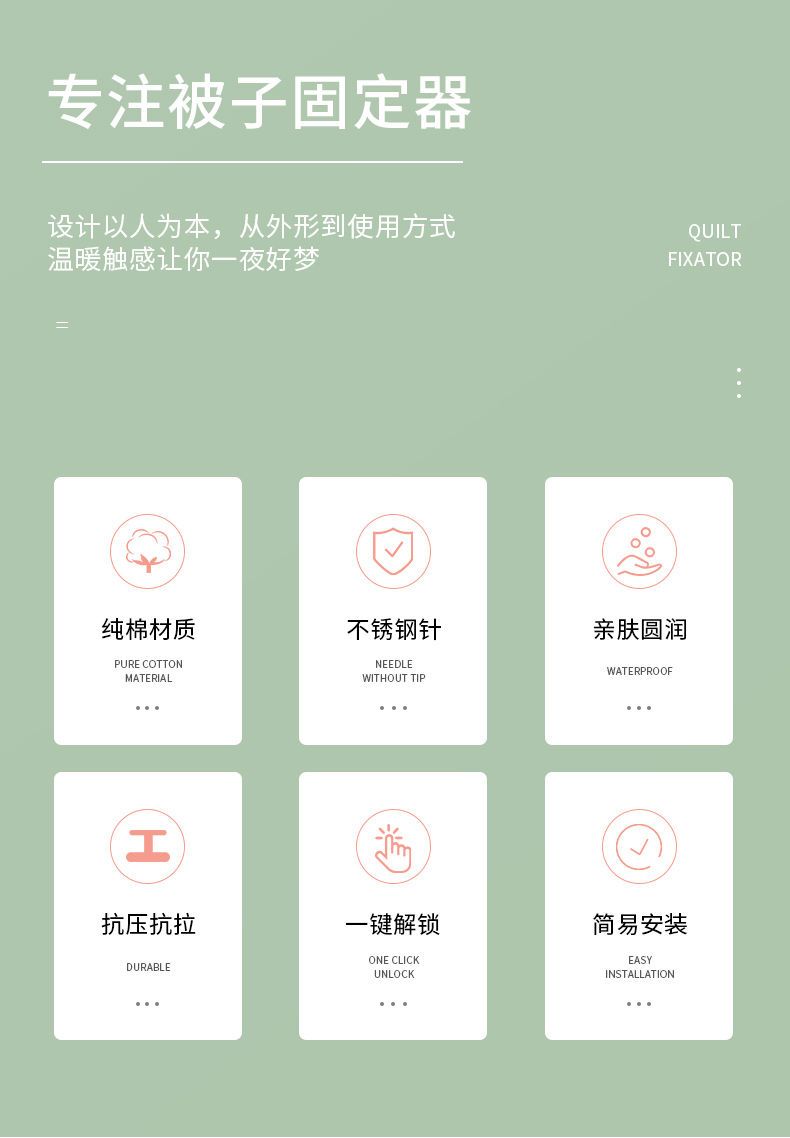 专注被子固定器

设计以人为本，从外形到使用方式
温暖触感让你一夜好梦

QUILT
FIXATOR

纯棉材质
PURE COTTON
MATERIAL

不锈钢针
NEEDLE
WITHOUT TIP

亲肤圆润
WATERPROOF

抗压抗拉
DURABLE

一键解锁
ONE CLICK
UNLOCK

简易安装
EASY
INSTALLATION