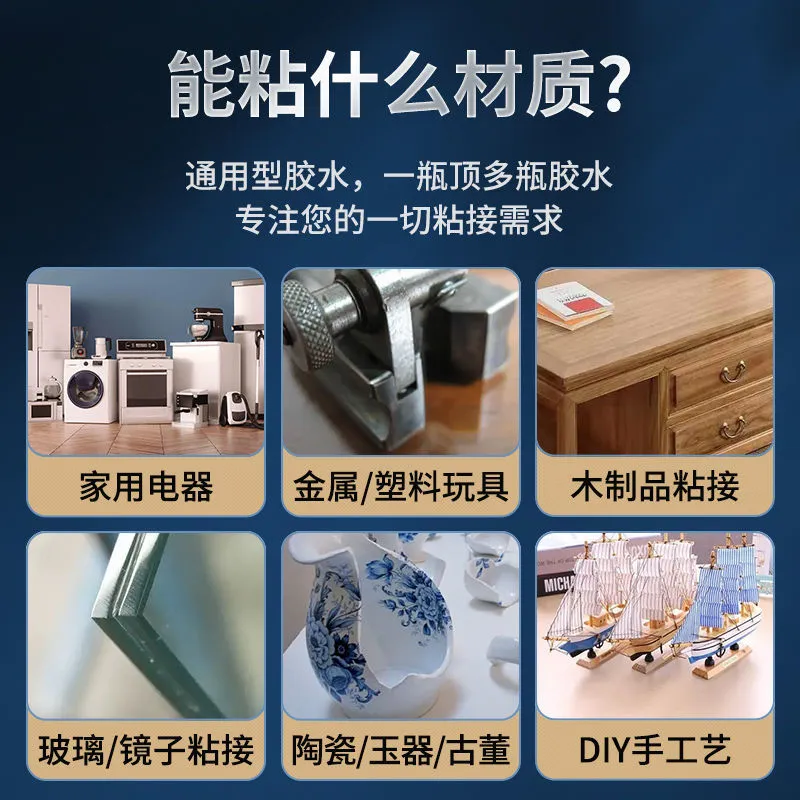 能粘什么材质?

通用型胶水，一瓶顶多瓶胶水
专注您的一切粘接需求

家用电器

金属/塑料玩具

木制品粘接

玻璃/镜子粘接

陶瓷/玉器/古董

MICH

DIY手工艺