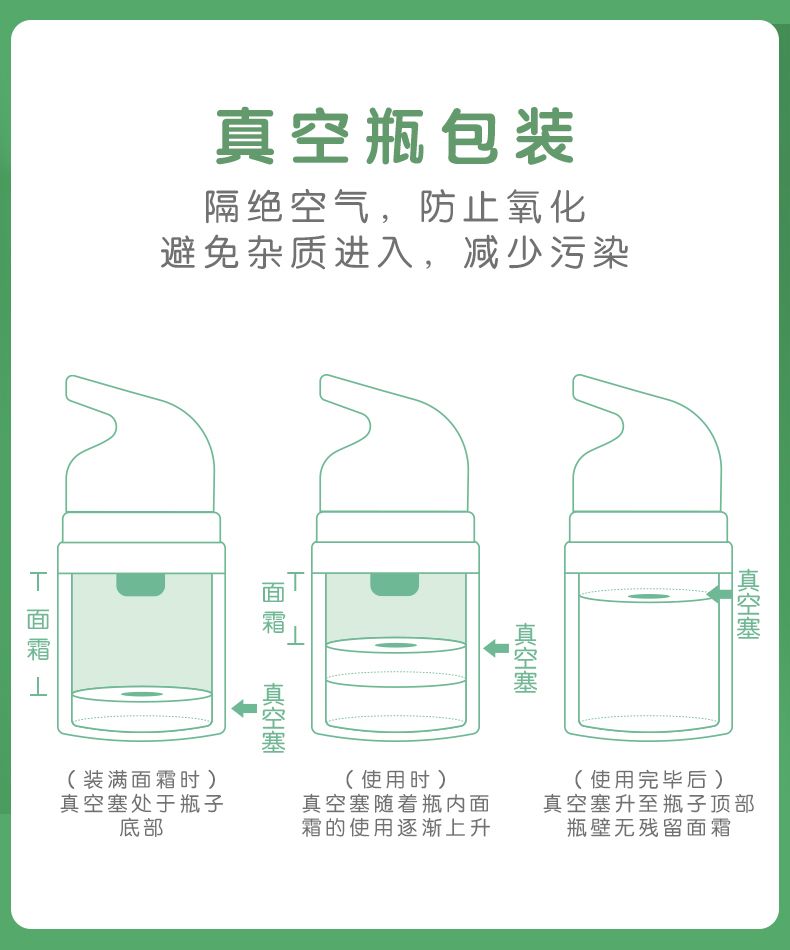 真空瓶包装

隔绝空气，防止氧化
避免杂质进入，减少污染

面霜

真空塞

（装满面霜时）
真空塞处于瓶子底部

面霜

真空塞

（使用时）
真空塞随着瓶内面霜的使用逐渐上升

真空塞

（使用完毕后）
真空塞升至瓶子顶部
瓶壁无残留面霜