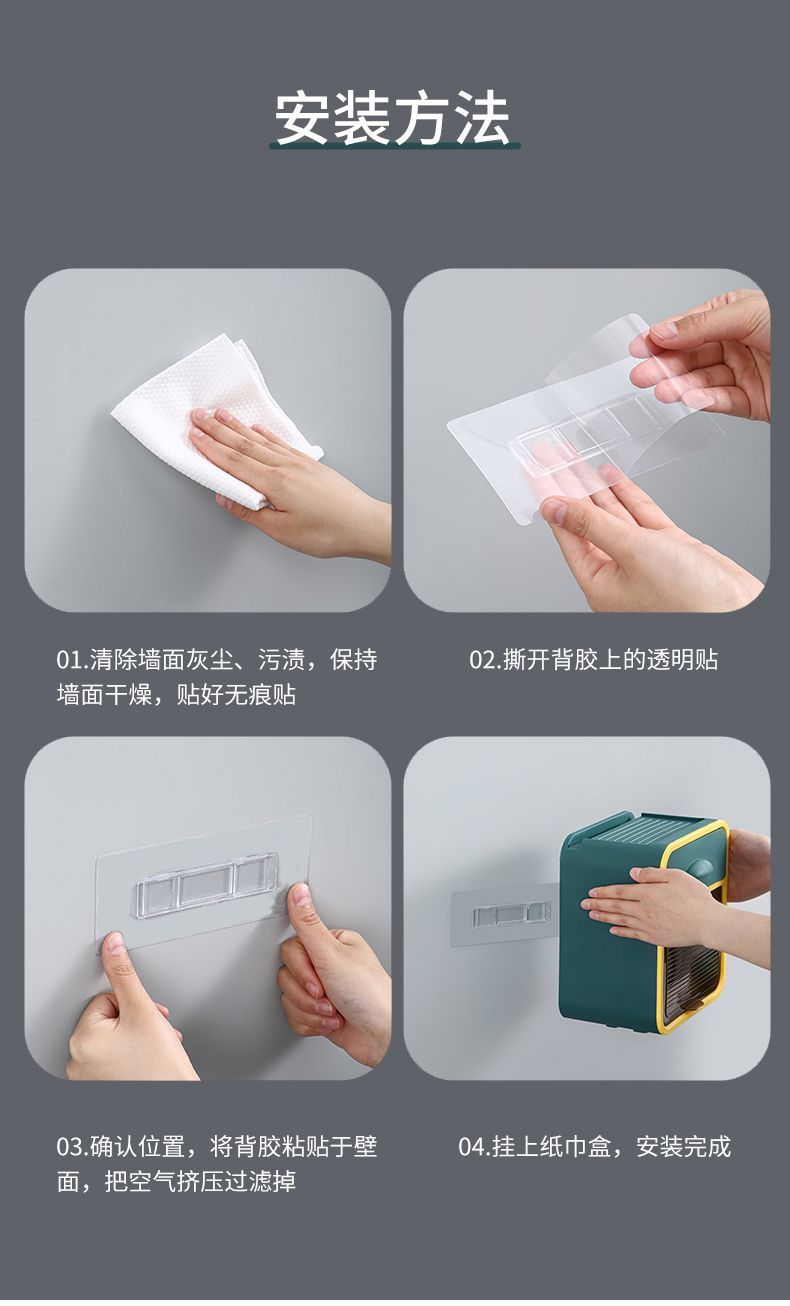 安装方法

01.清除墙面灰尘、污渍，保持墙面干燥，贴好无痕贴

02.撕开背胶上的透明贴

03.确认位置，将背胶粘贴于壁面，把空气挤压过滤掉

04.挂上纸巾盒，安装完成