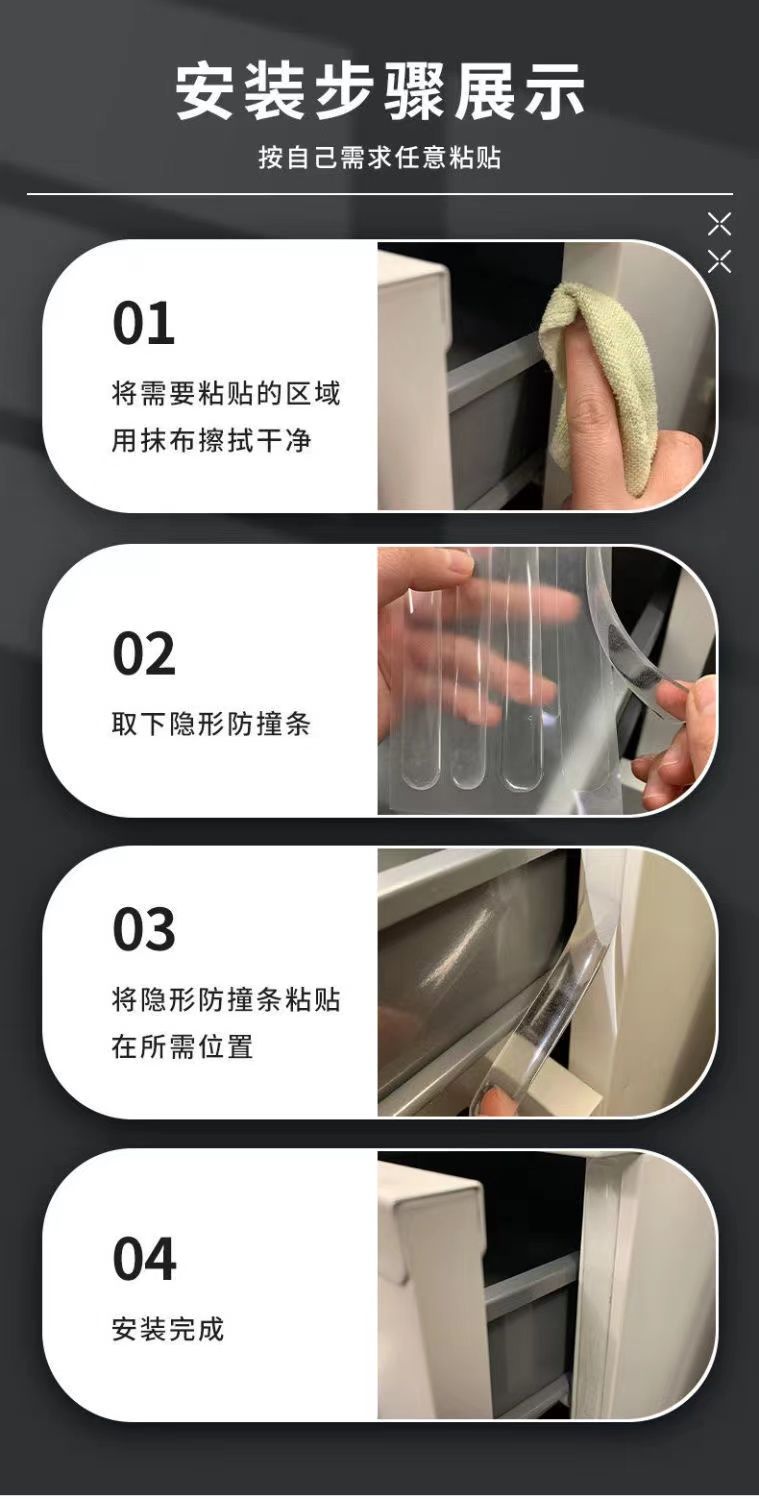 安装步骤展示

按自己需求任意粘贴

01

将需要粘贴的区域用抹布擦拭干净

02

取下隐形防撞条

03

将隐形防撞条粘贴在所需位置

04

安装完成